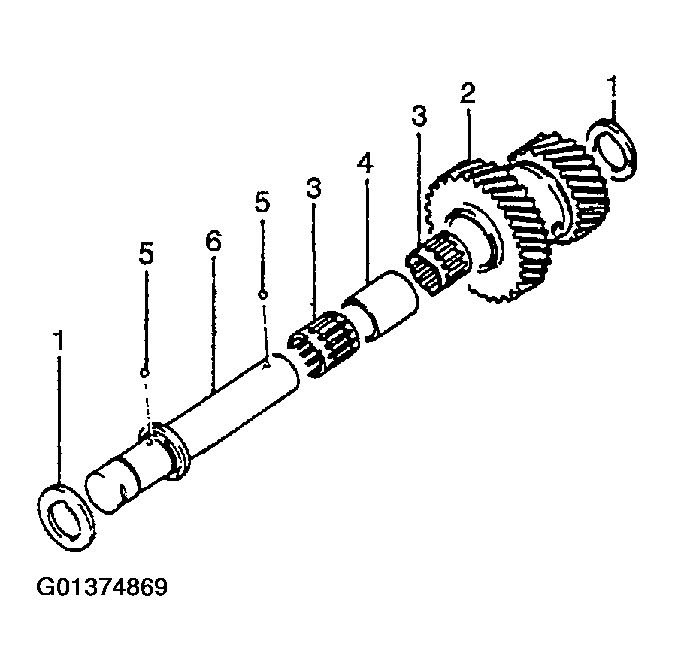 1
2
3
4
3
5
6
5
1

G01374869