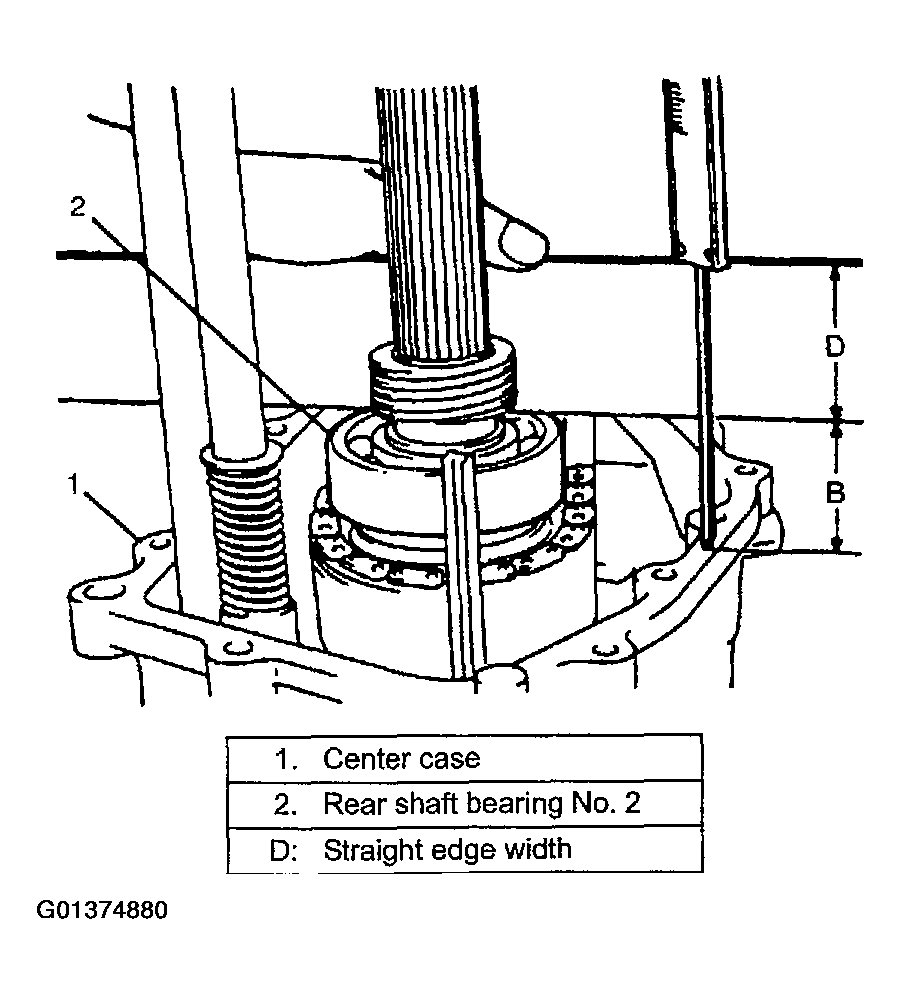 2

1

D

B

| 1. | Center case |
|---|---|
| 2. | Rear shaft bearing No. 2 |
| D: | Straight edge width |

G01374880