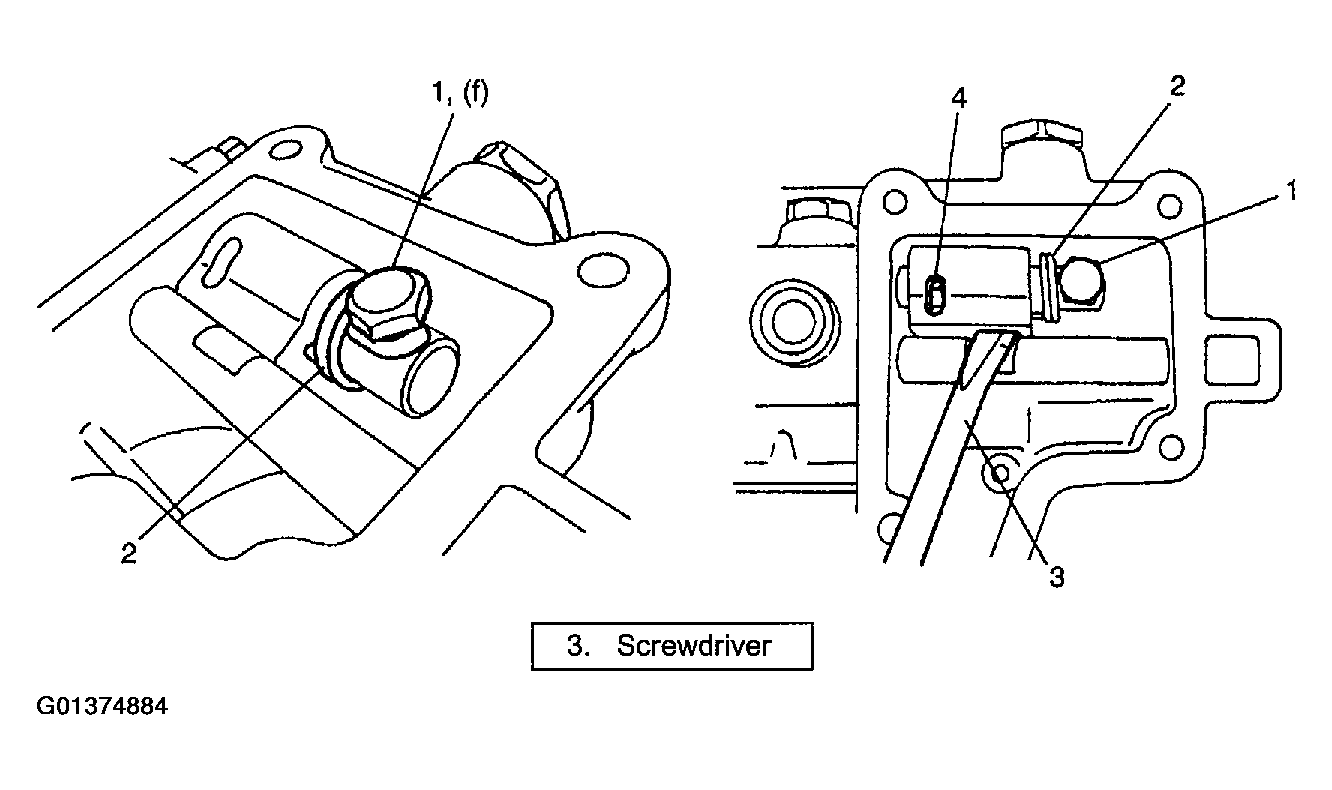 1, (f)

2

4

2

1

3

3. Screwdriver

G01374884