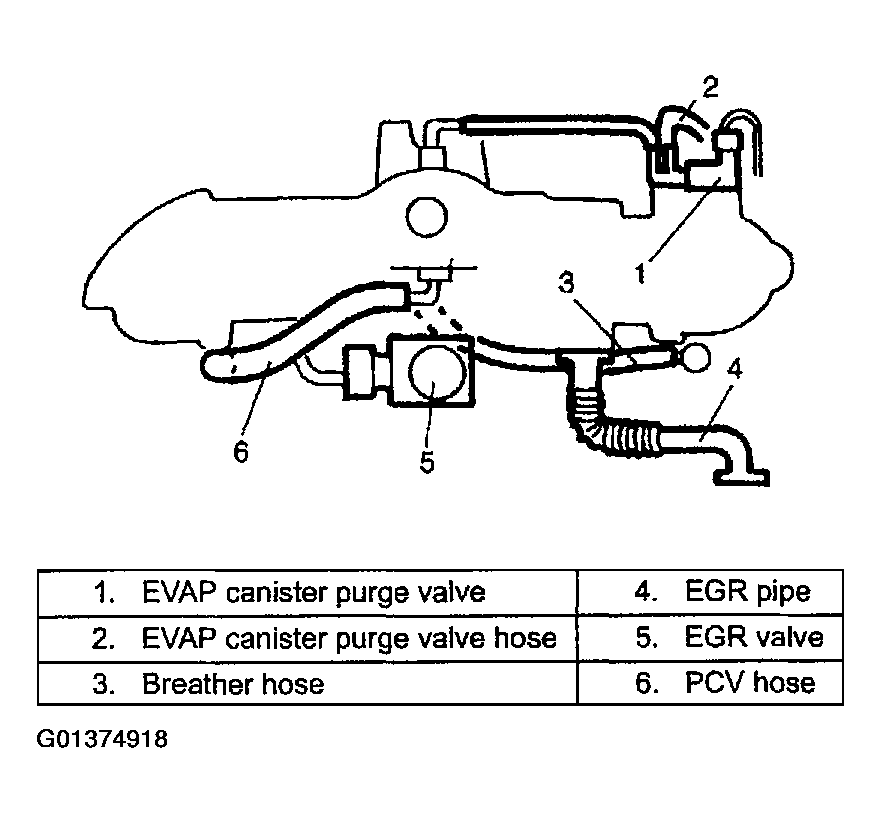 2
1
3
4
6
5

| 1. EVAP canister purge valve | 4. EGR pipe |
|---|---|
| 2. EVAP canister purge valve hose | 5. EGR valve |
| 3. Breather hose | 6. PCV hose |

G01374918