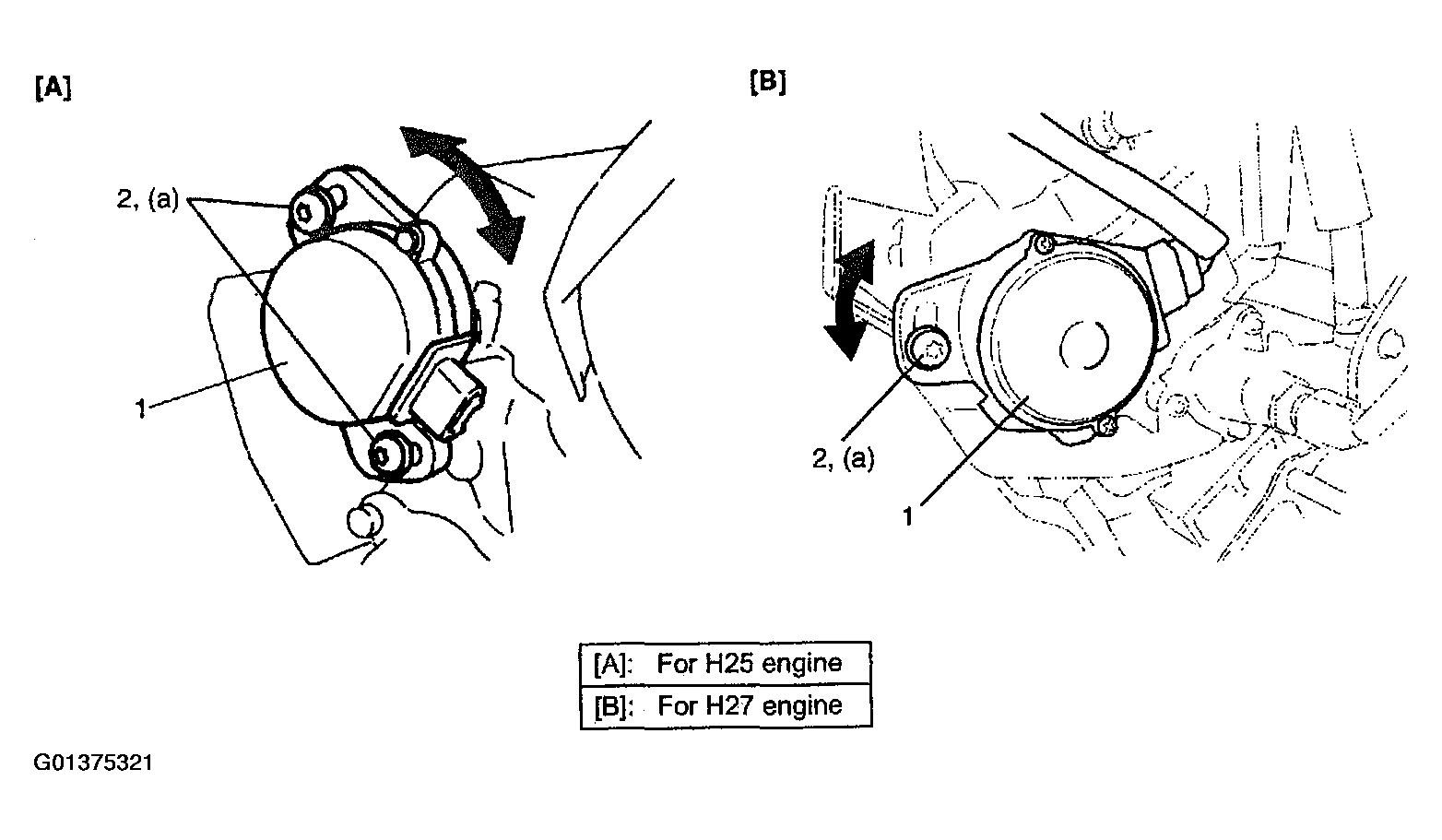 [A]

2, (a)

1

[B]

2, (a)

1

| [A]: | For H25 engine |
|---|---|
| [B]: | For H27 engine |

G01375321