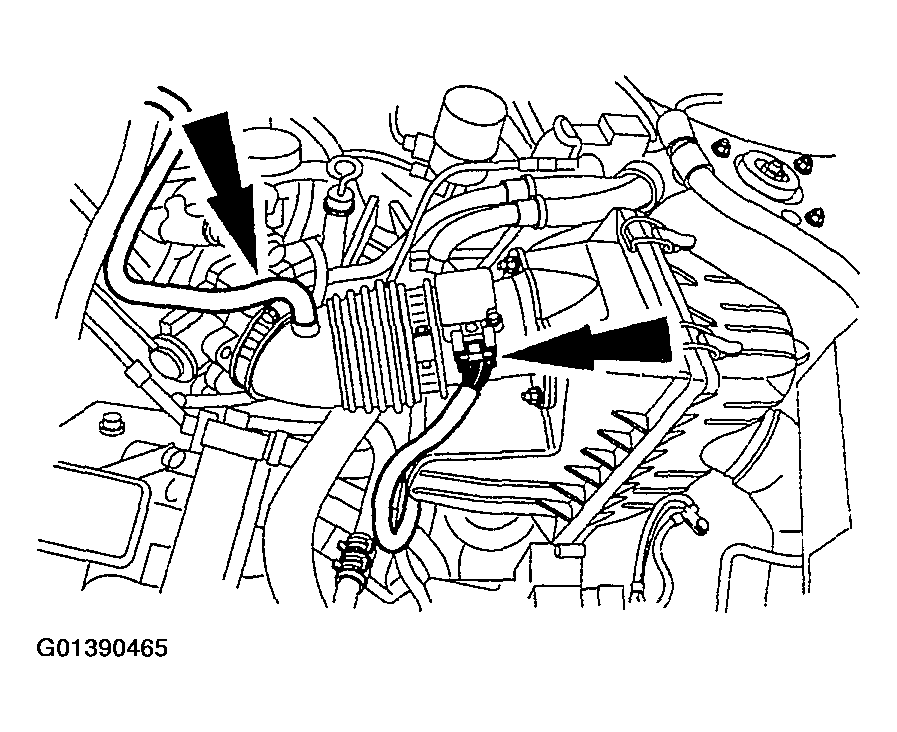 G01390465