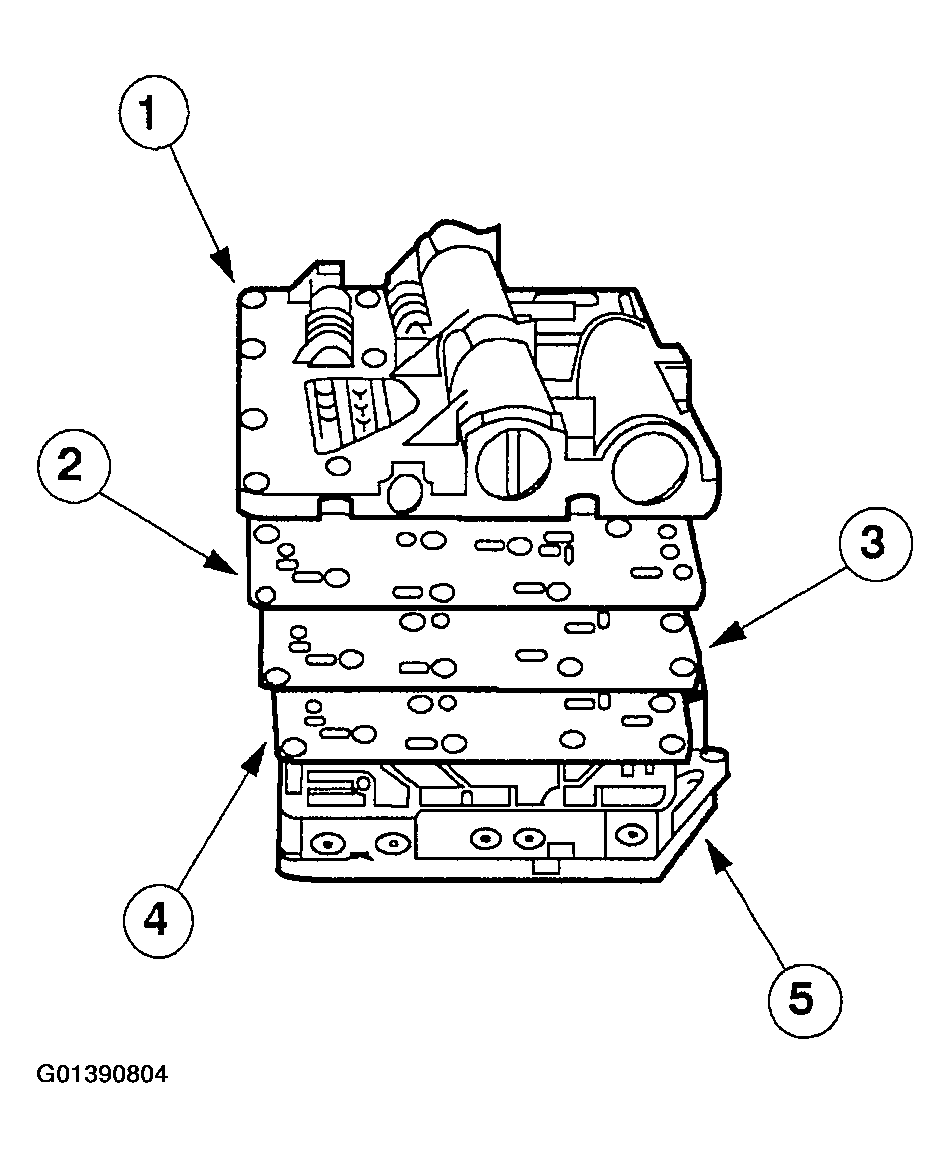 1
2
3
4
5
G01390804