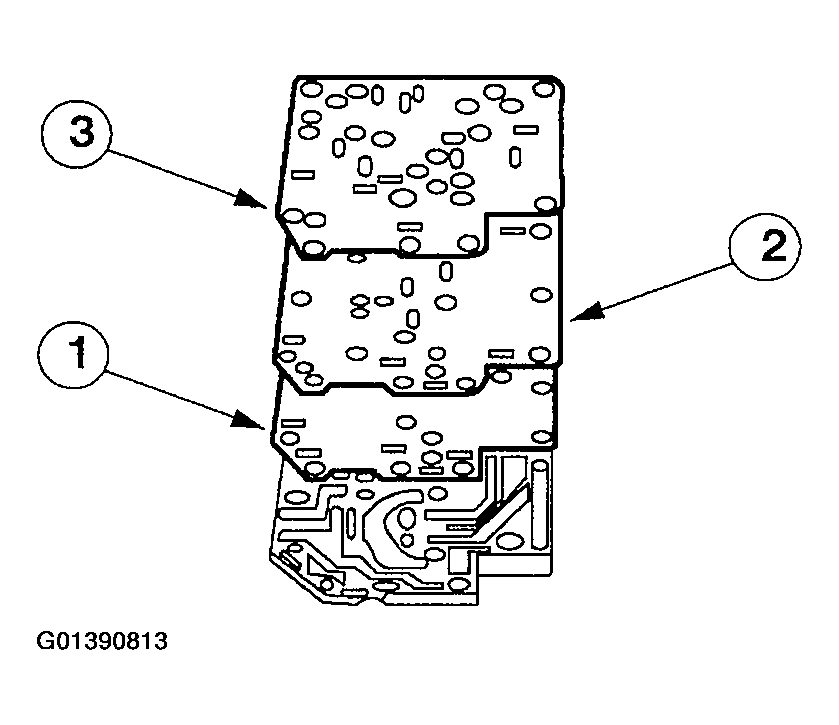 3
2
1
G01390813