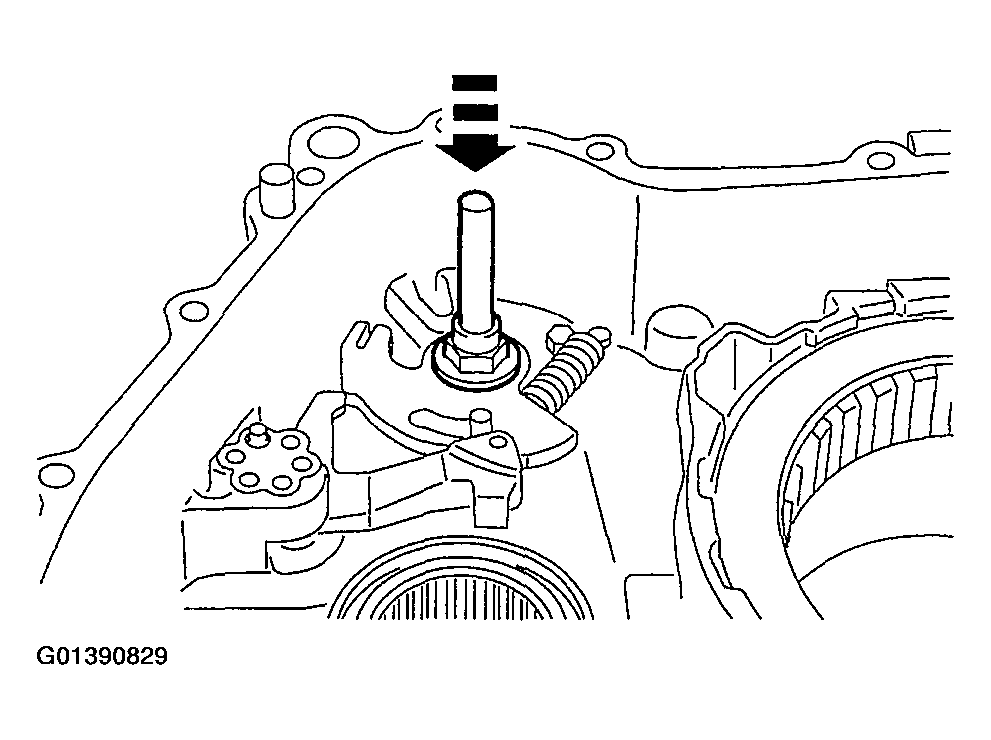 G01390829