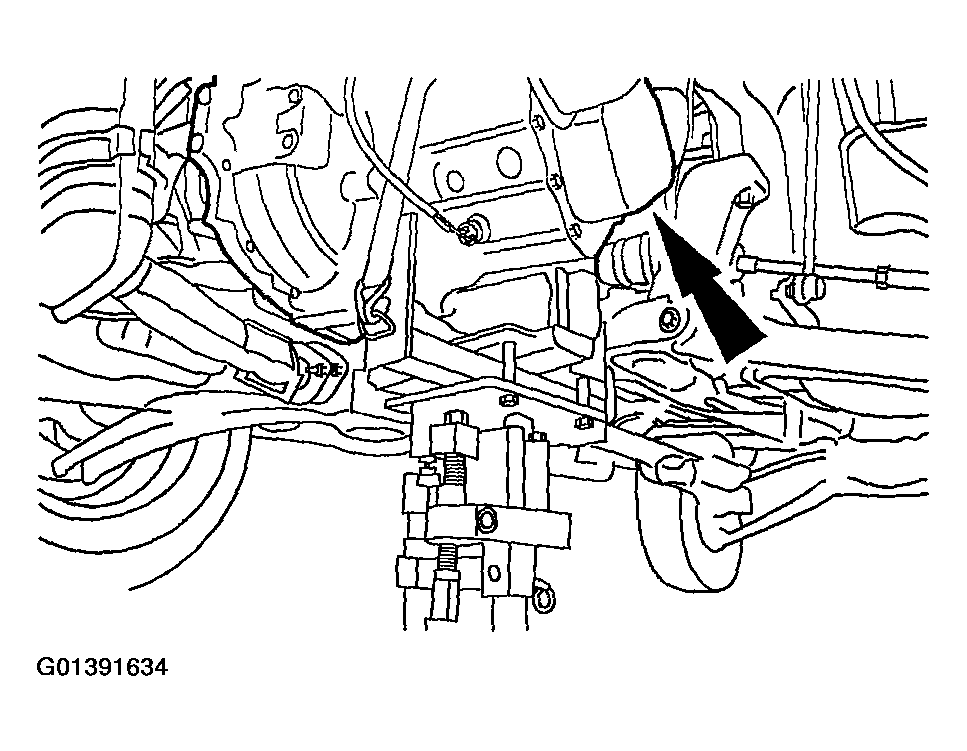 G01391634