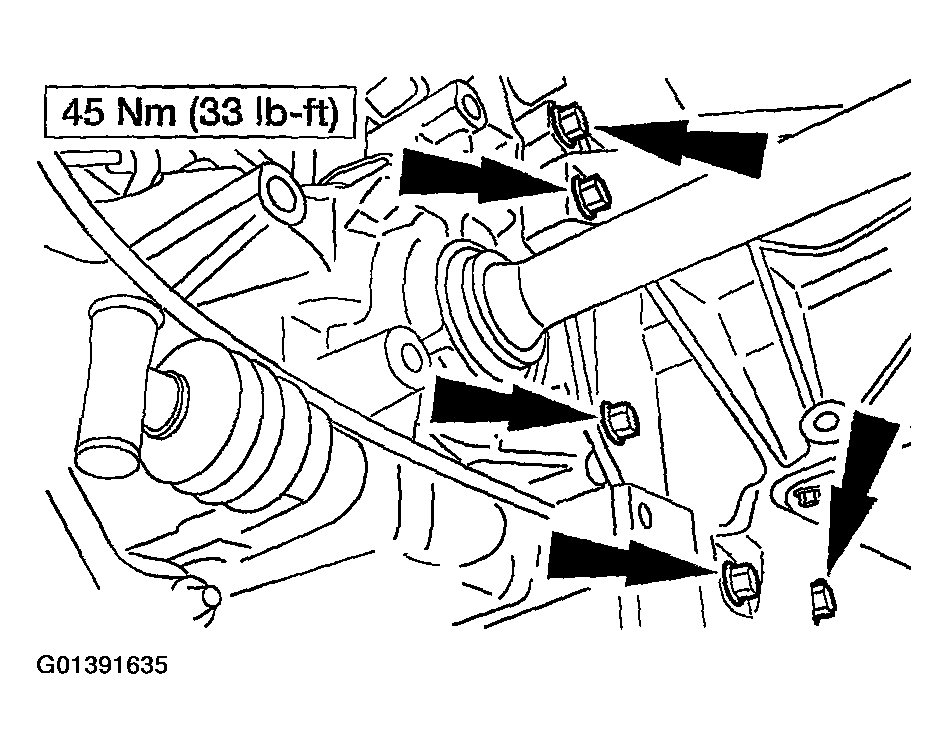 45 Nm (33 lb-ft)

G01391635