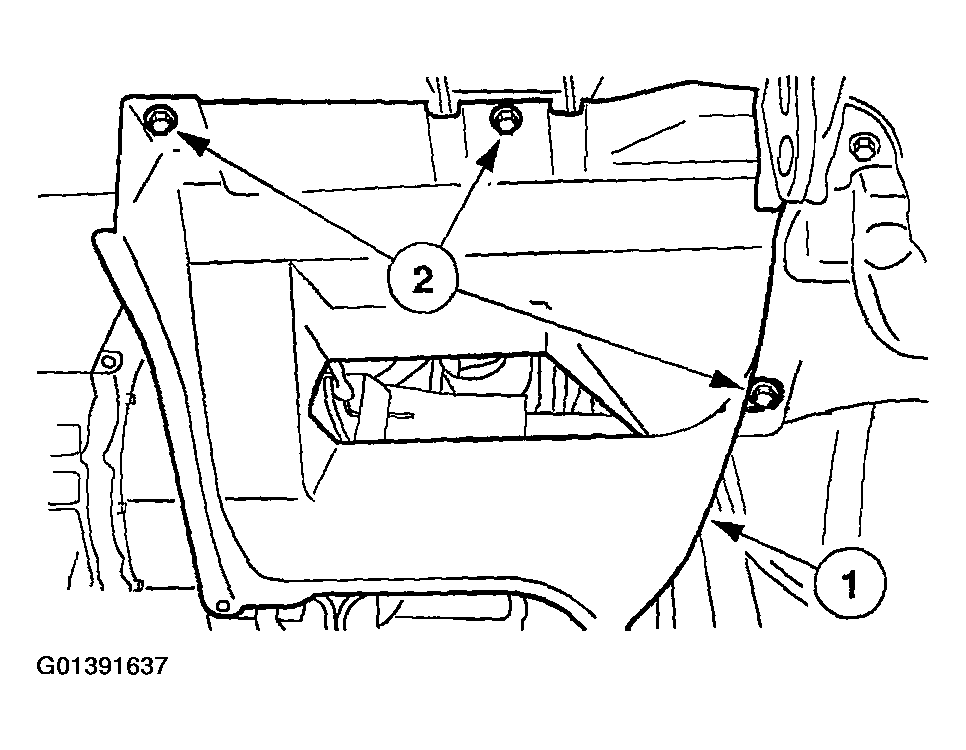 2

1

G01391637