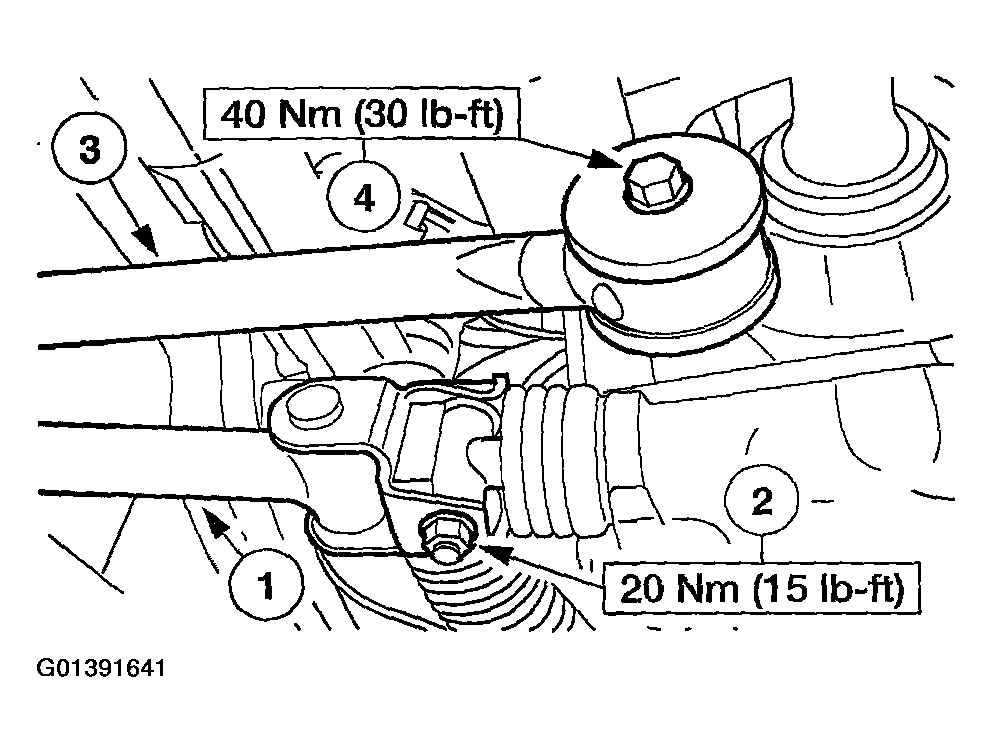 40 Nm (30 lb-ft)

3

4

2

1

20 Nm (15 lb-ft)

G01391641