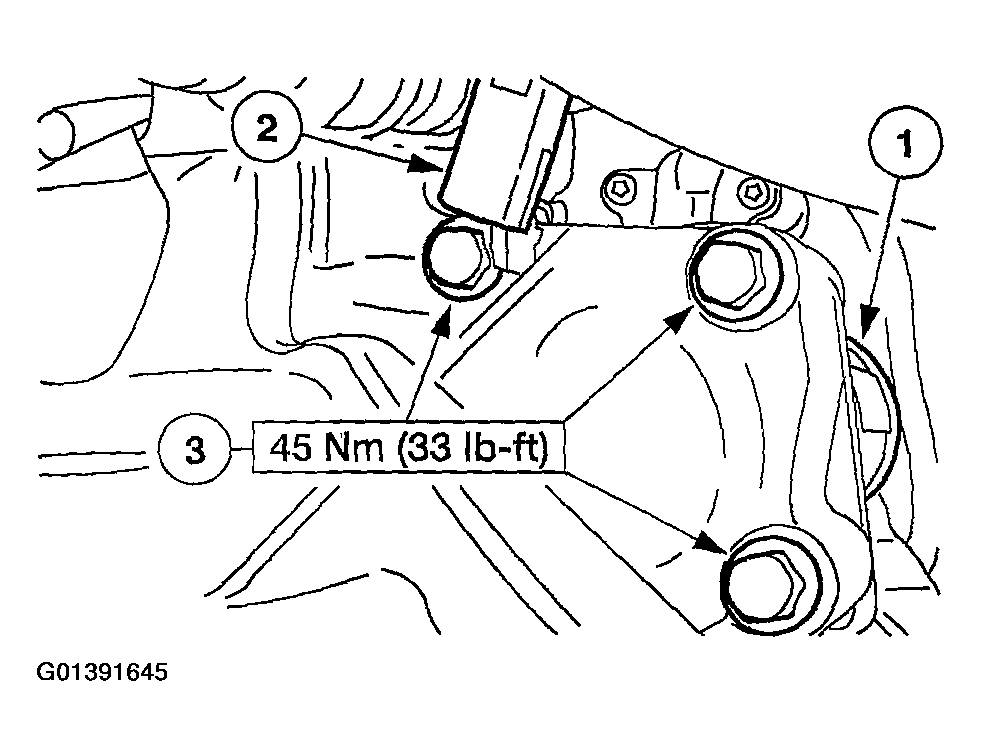 2

1

3

45 Nm (33 lb-ft)

G01391645