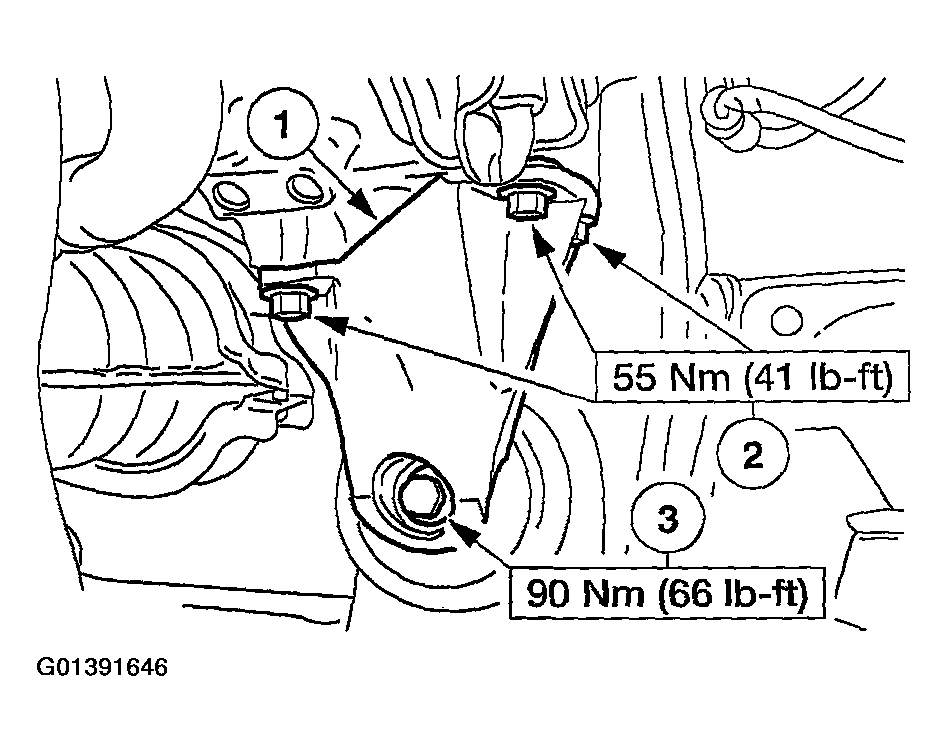 1

55 Nm (41 lb-ft)

2

3

90 Nm (66 lb-ft)

G01391646