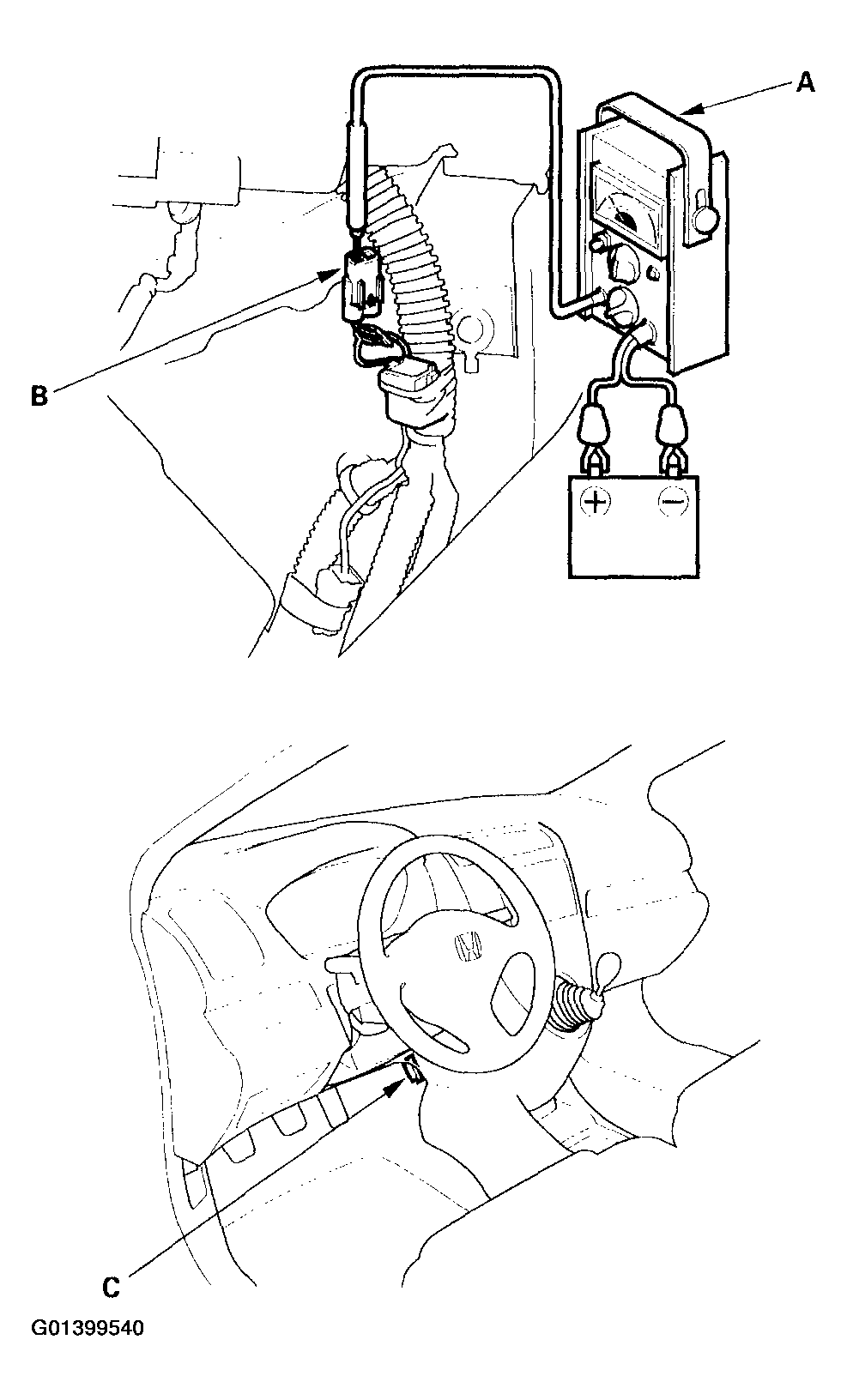 A

B

+

−

C

G01399540