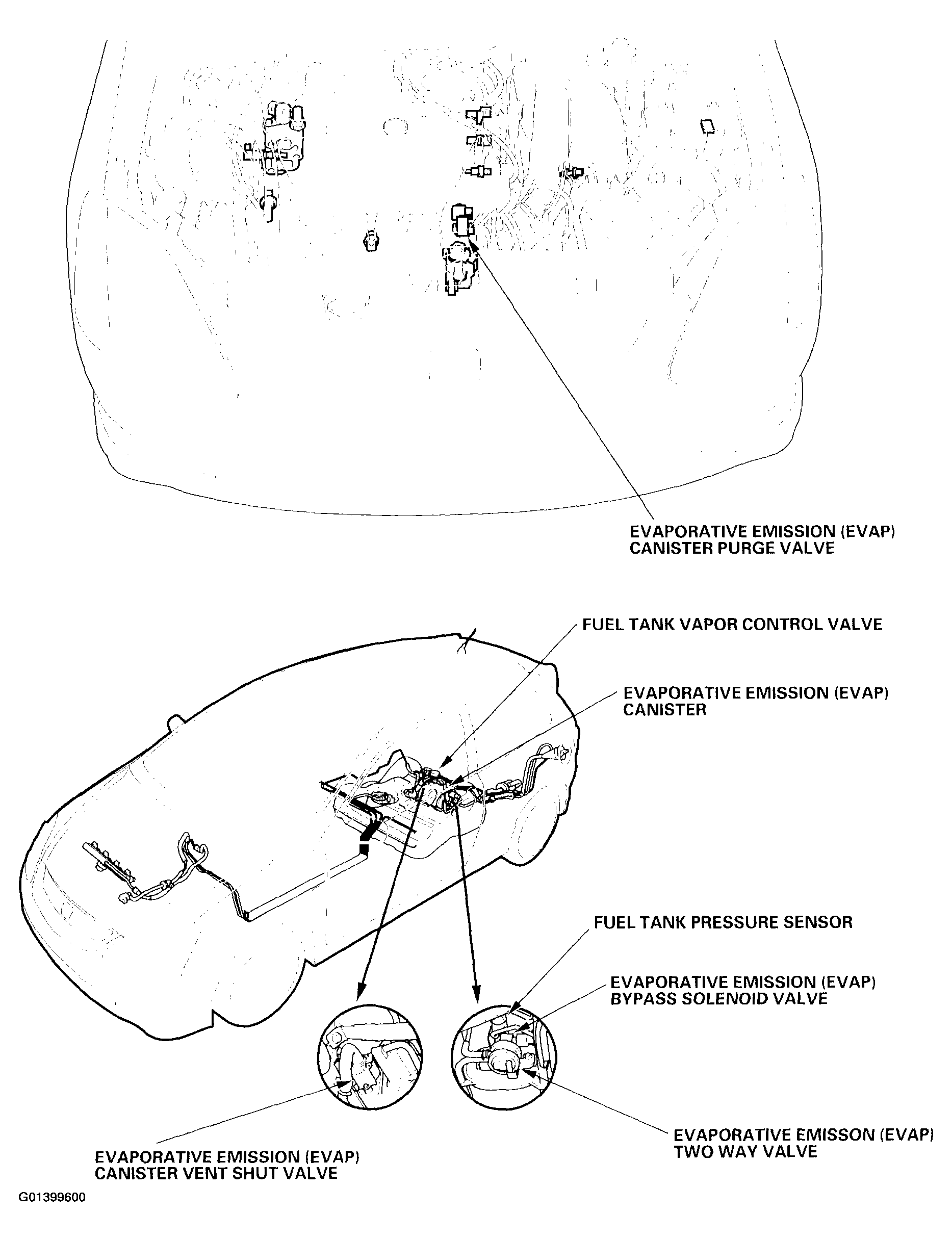 EVAPORATIVE EMISSION (EVAP) CANISTER PURGE VALVE

FUEL TANK VAPOR CONTROL VALVE

EVAPORATIVE EMISSION (EVAP) CANISTER

FUEL TANK PRESSURE SENSOR

EVAPORATIVE EMISSION (EVAP) BYPASS SOLENOID VALVE

EVAPORATIVE EMISSON (EVAP) TWO WAY VALVE

EVAPORATIVE EMISSION (EVAP) CANISTER VENT SHUT VALVE

G01399600