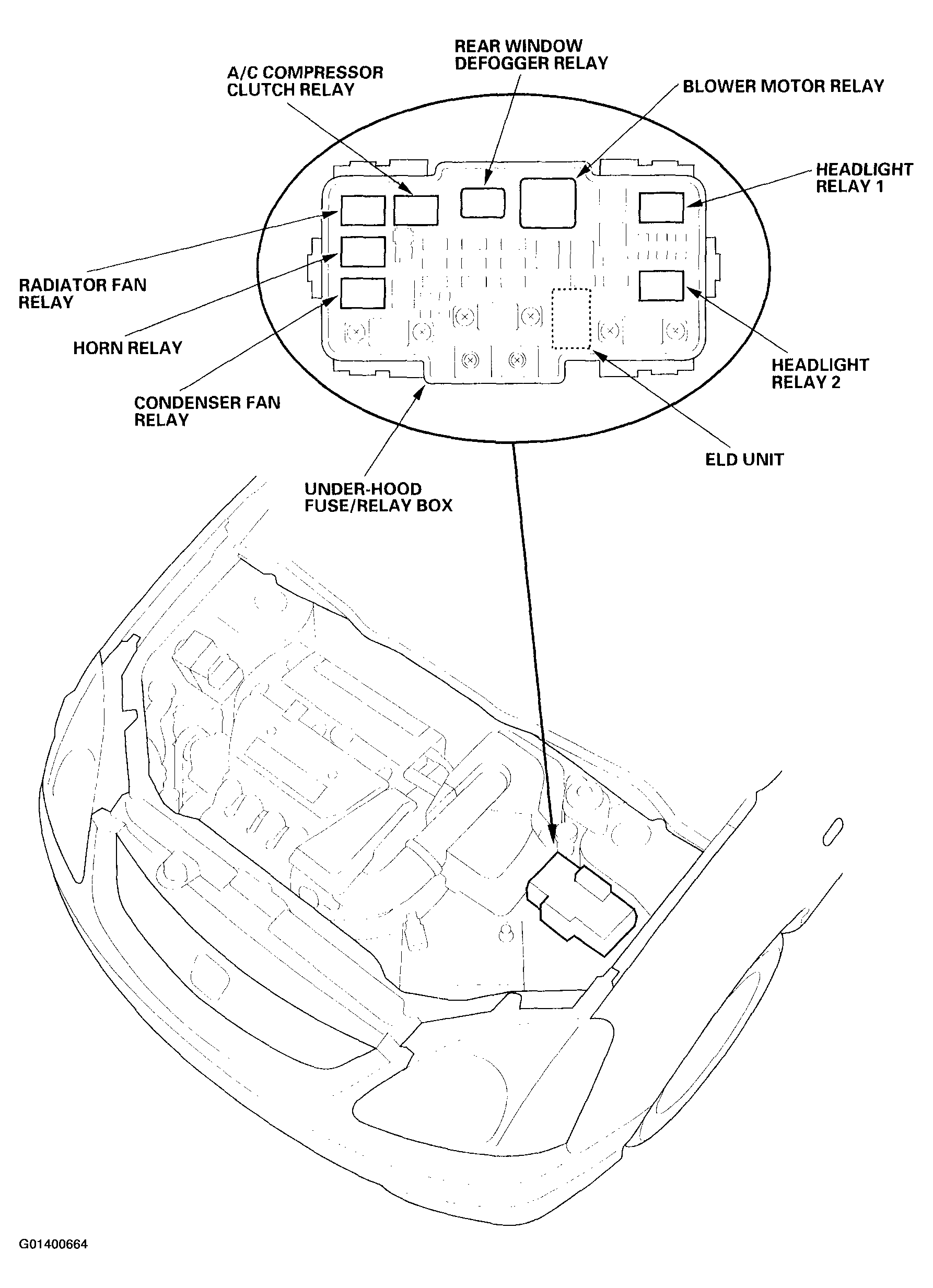 REAR WINDOW DEFOGGER RELAY

A/C COMPRESSOR CLUTCH RELAY

BLOWER MOTOR RELAY

HEADLIGHT RELAY 1

RADIATOR FAN RELAY

HORN RELAY

CONDENSER FAN RELAY

HEADLIGHT RELAY 2

ELD UNIT

UNDER-HOOD FUSE/RELAY BOX

G01400664