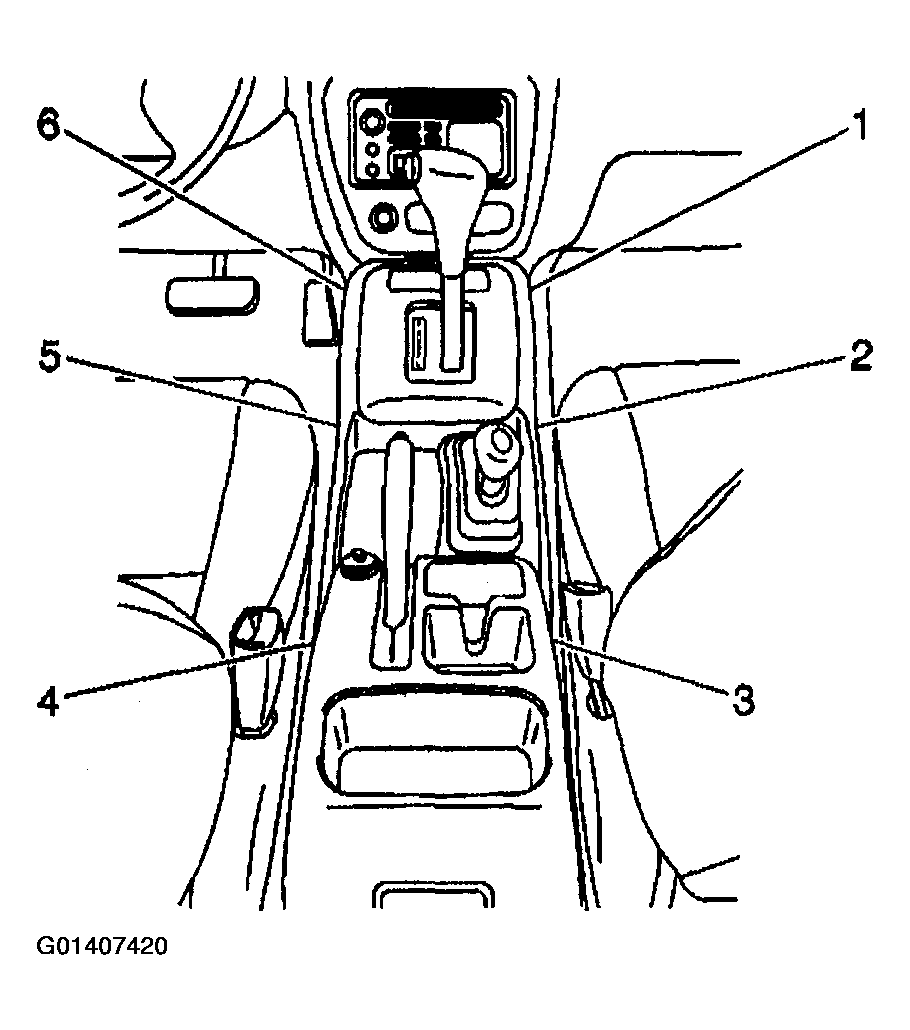 6
1
5
2
4
3
G01407420