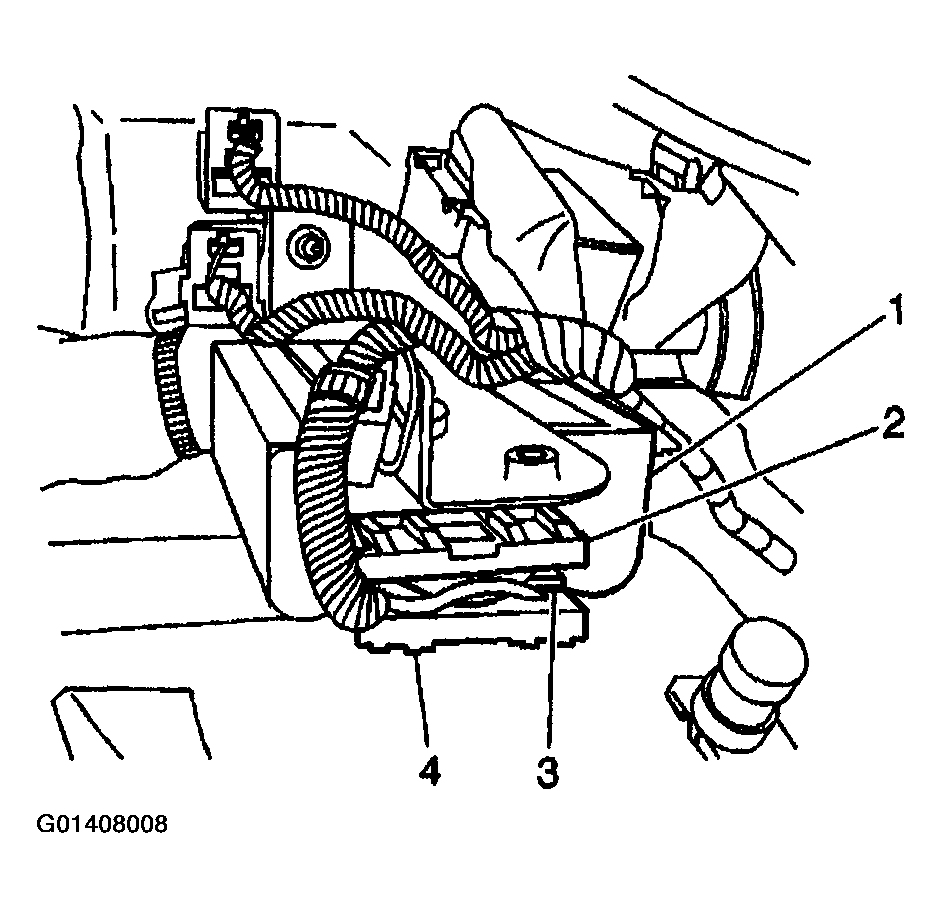 1
2
4
3
G01408008