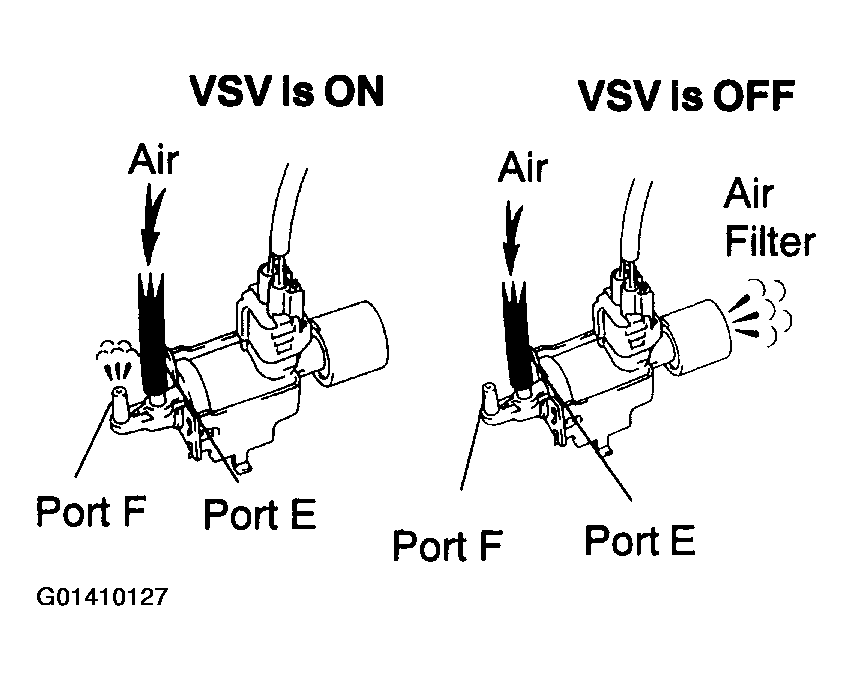 VSV Is ON

Air

Port F

Port E

VSV Is OFF

Air

Air Filter

Port F

Port E

G01410127