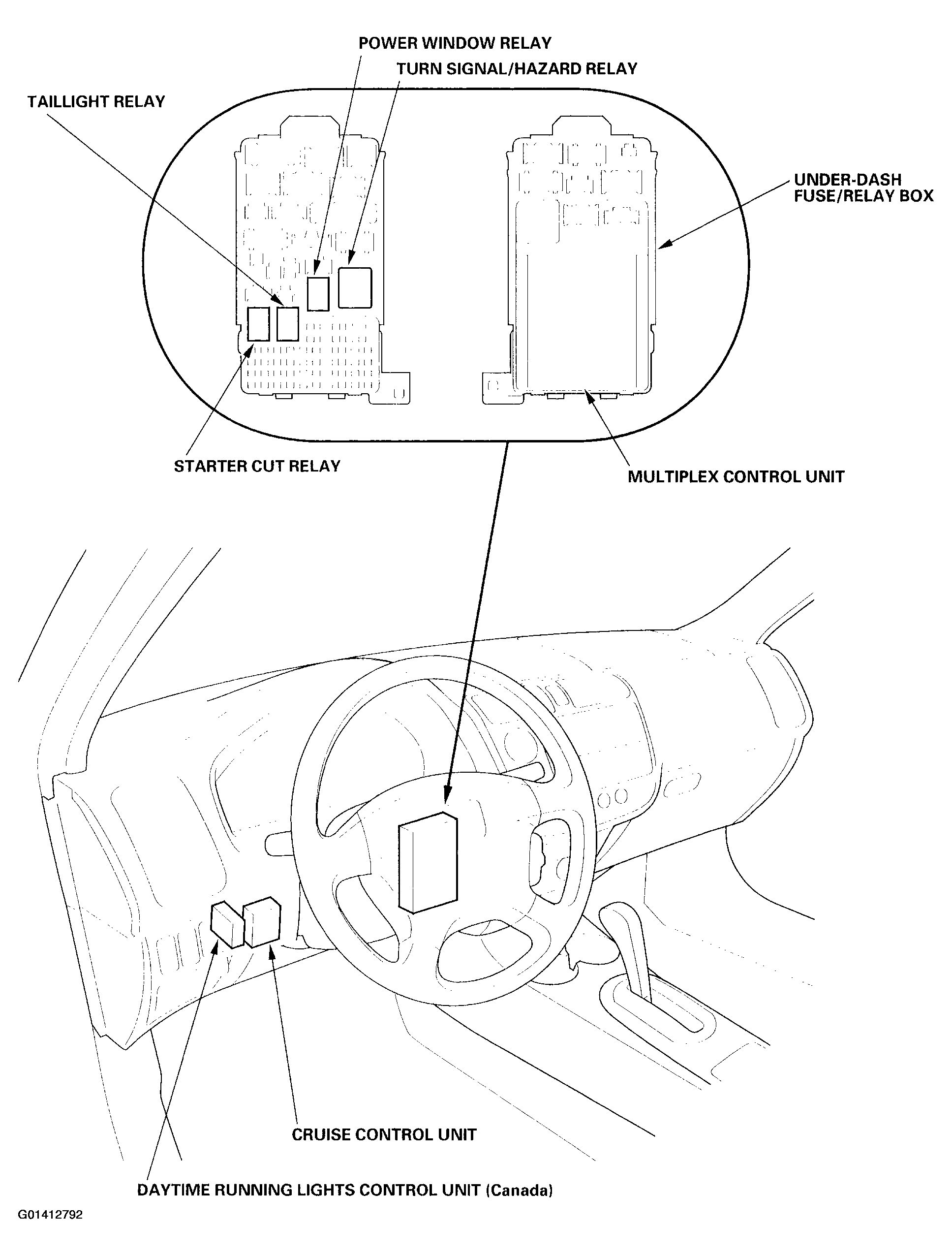 POWER WINDOW RELAY

TURN SIGNAL/HAZARD RELAY

TAILLIGHT RELAY

UNDER-DASH FUSE/RELAY BOX

STARTER CUT RELAY

MULTIPLEX CONTROL UNIT

CRUISE CONTROL UNIT

DAYTIME RUNNING LIGHTS CONTROL UNIT (Canada)

G01412792