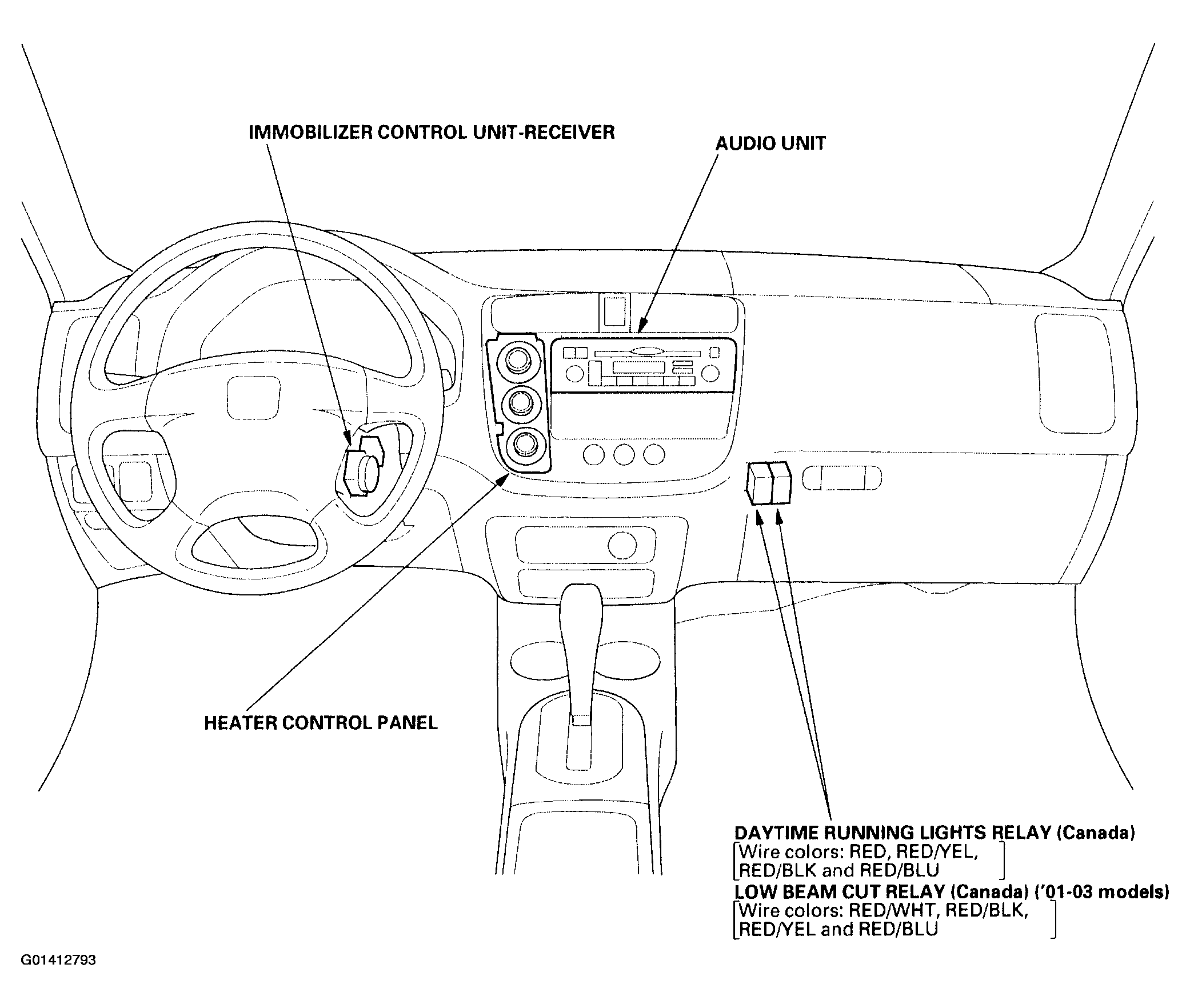 IMMOBILIZER CONTROL UNIT-RECEIVER

AUDIO UNIT

HEATER CONTROL PANEL

DAYTIME RUNNING LIGHTS RELAY (Canada)
[Wire colors: RED, RED/YEL, RED/BLK and RED/BLU]
LOW BEAM CUT RELAY (Canada) ('01-03 models)
[Wire colors: RED/WHT, RED/BLK, RED/YEL and RED/BLU]

G01412793