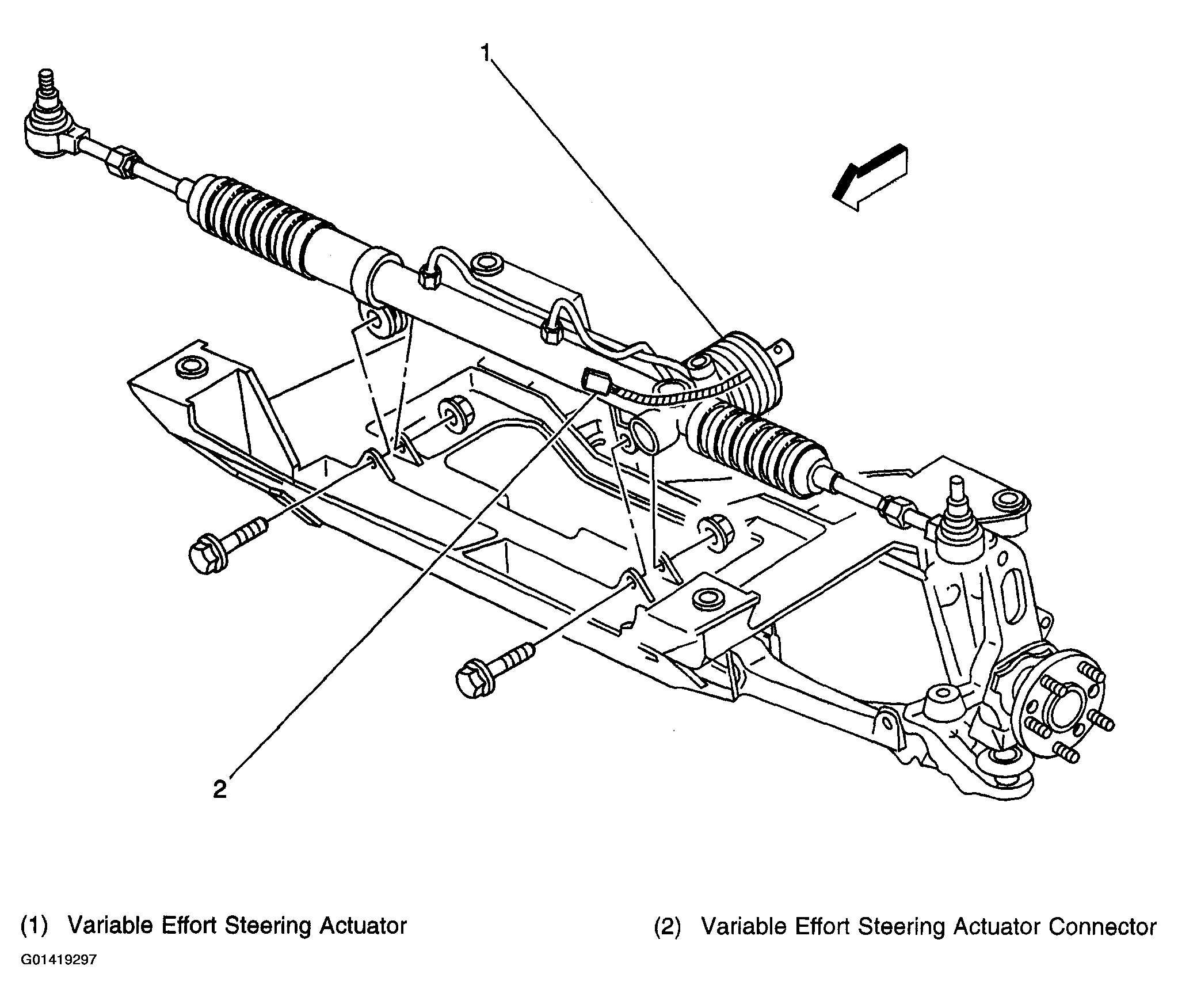 1

2

(1) Variable Effort Steering Actuator

(2) Variable Effort Steering Actuator Connector

G01419297