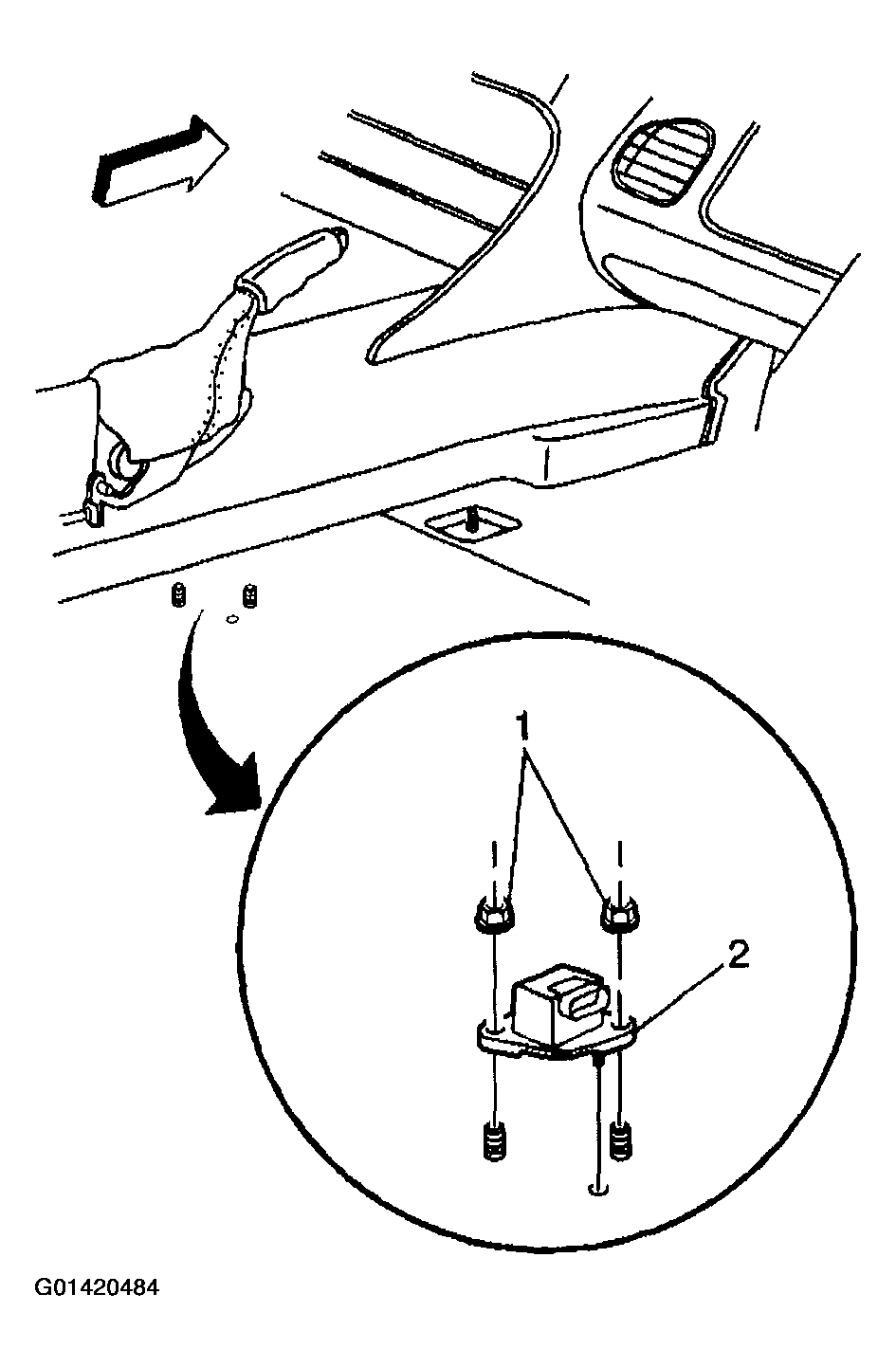 1
2
G01420484