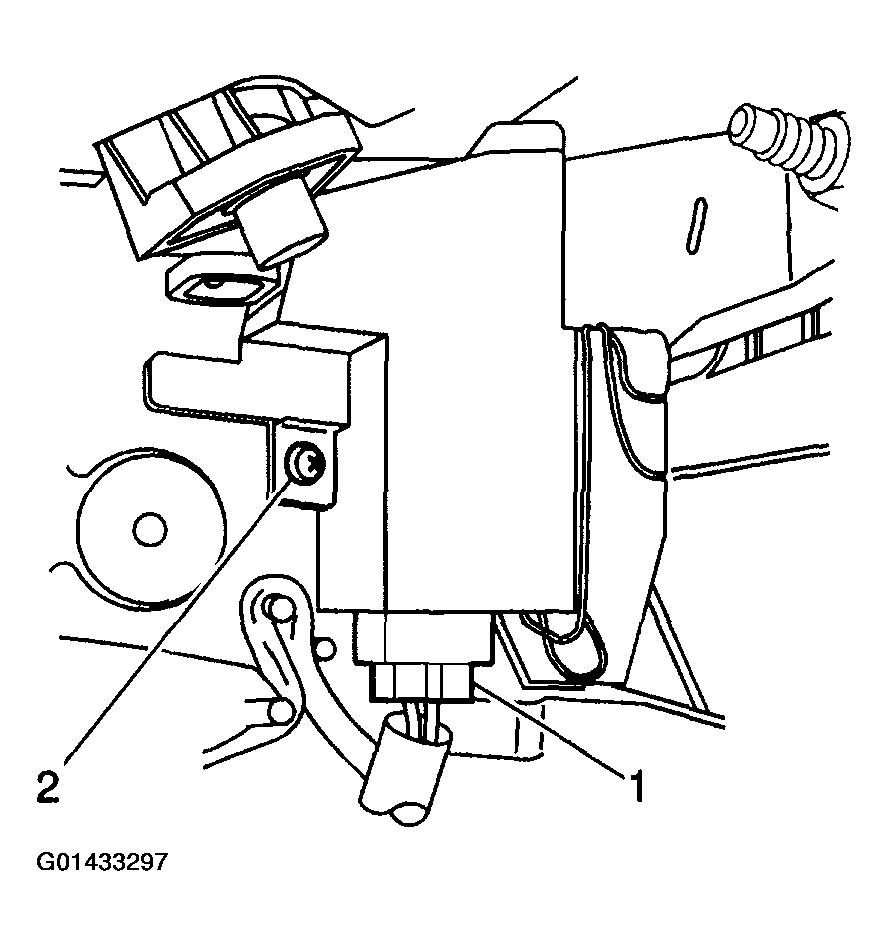 2
1
G01433297