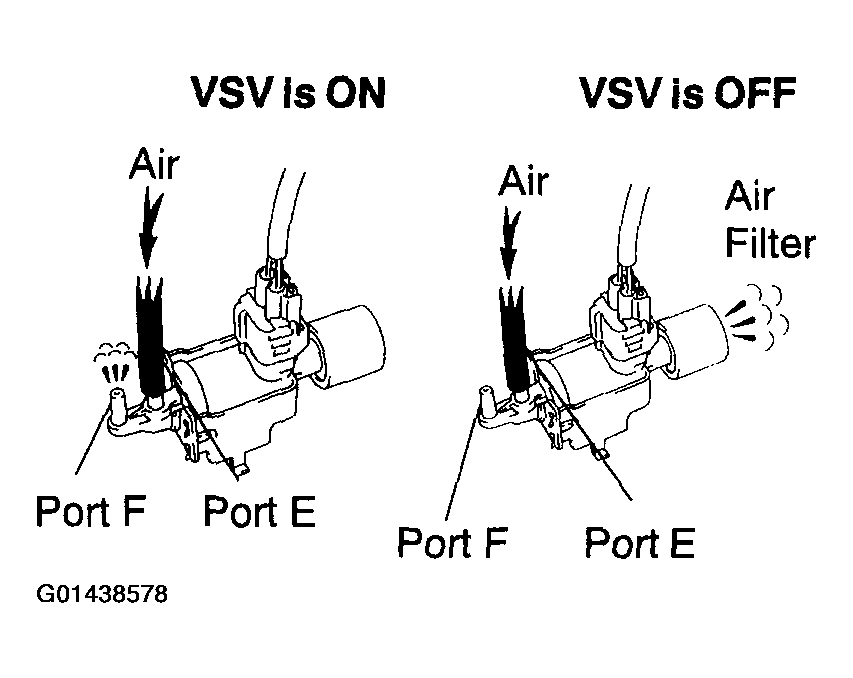 VSV is ON

Air

Port F

Port E

VSV is OFF

Air

Air Filter

Port F

Port E

G01438578