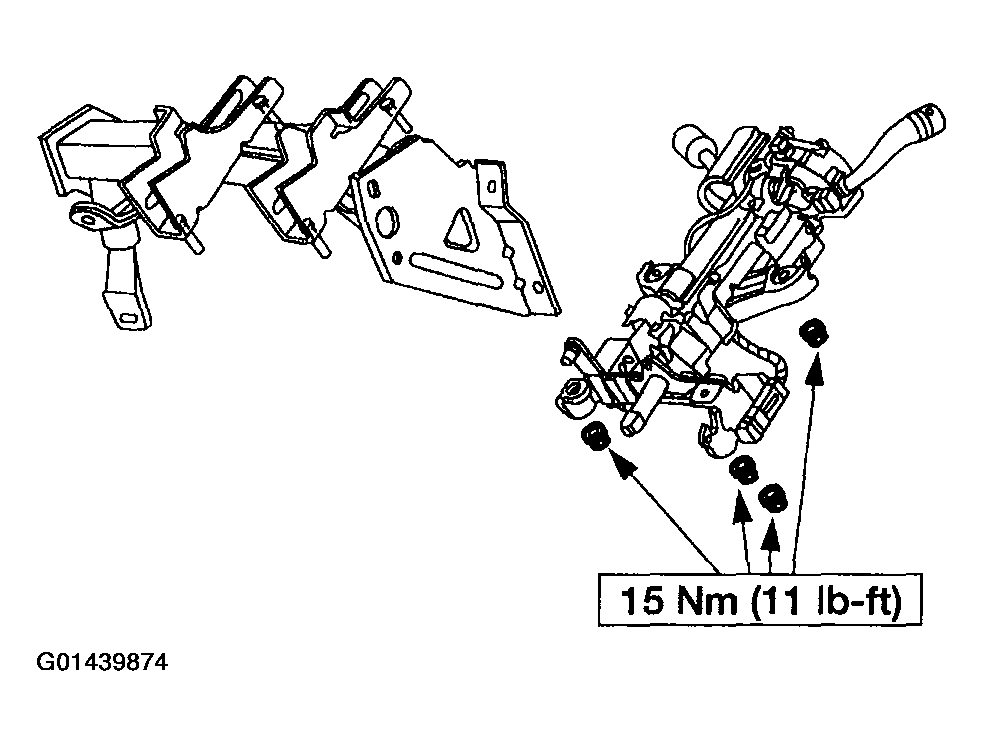 15 Nm (11 lb-ft)

G01439874