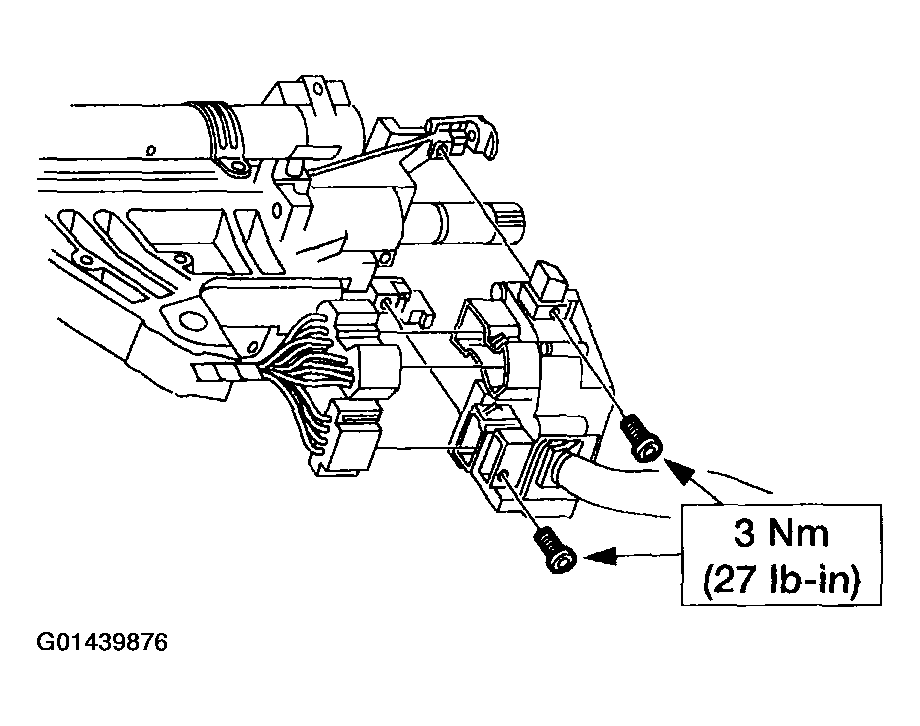 3 Nm
(27 lb-in)

G01439876