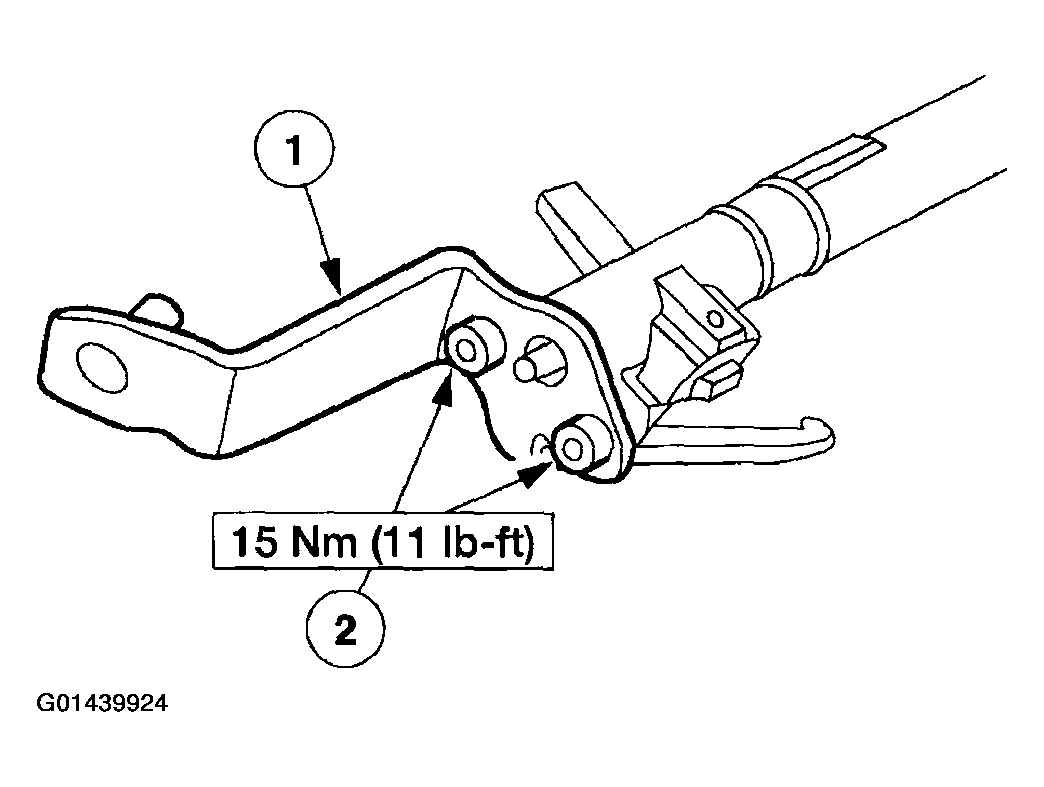 1

15 Nm (11 lb-ft)

2

G01439924