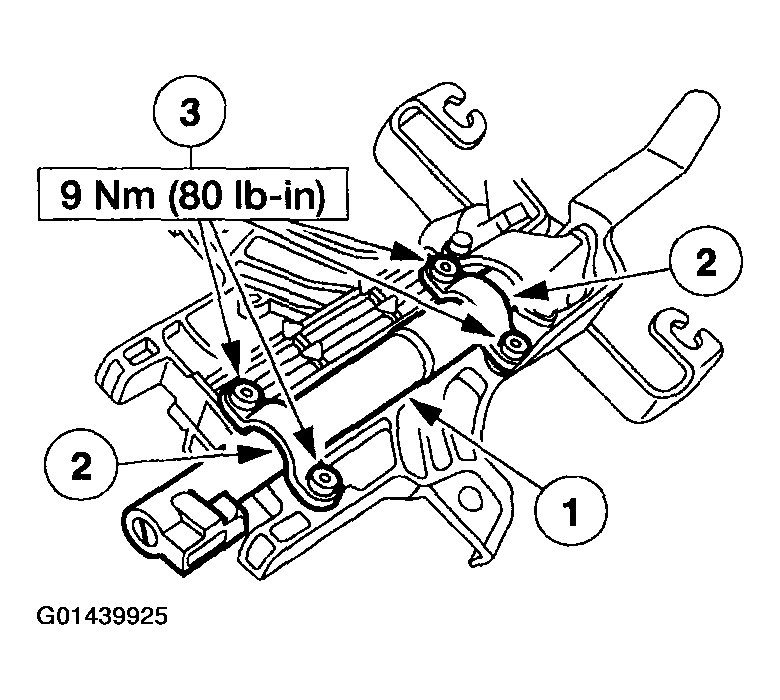 3
9 Nm (80 lb-in)
2
2
1
G01439925