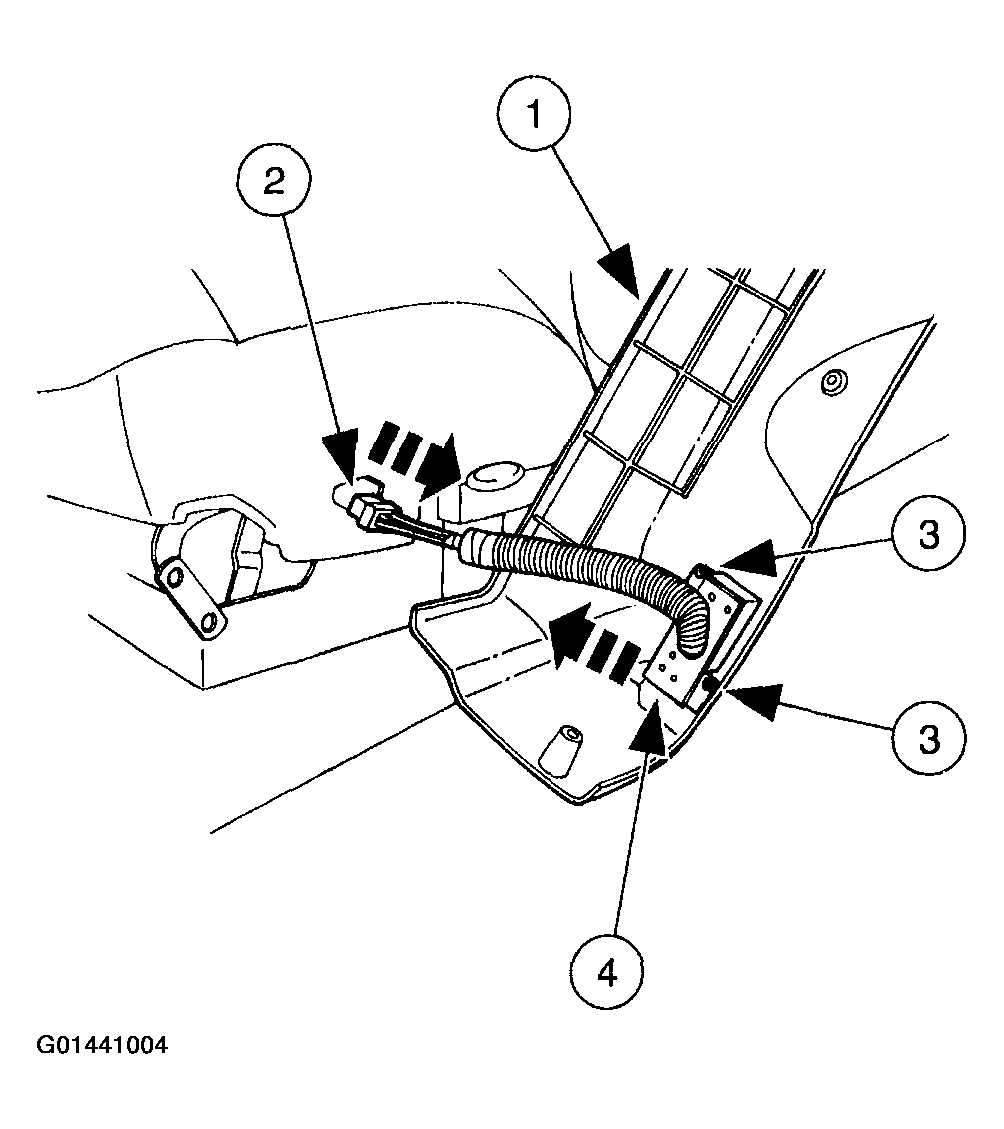 1
2
3
3
4
G01441004