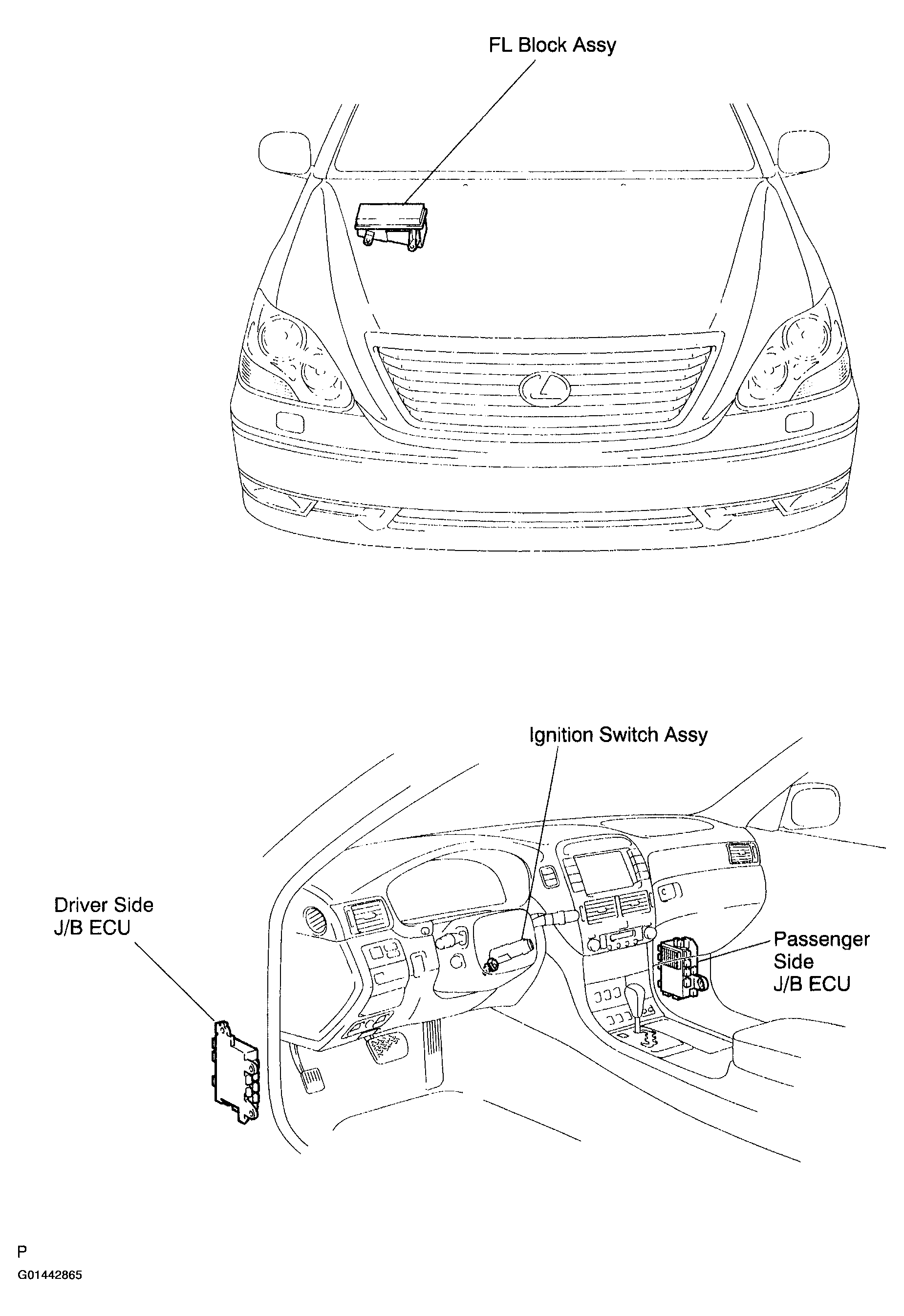 FL Block Assy

Ignition Switch Assy

Driver Side
J/B ECU

Passenger
Side
J/B ECU

P

G01442865