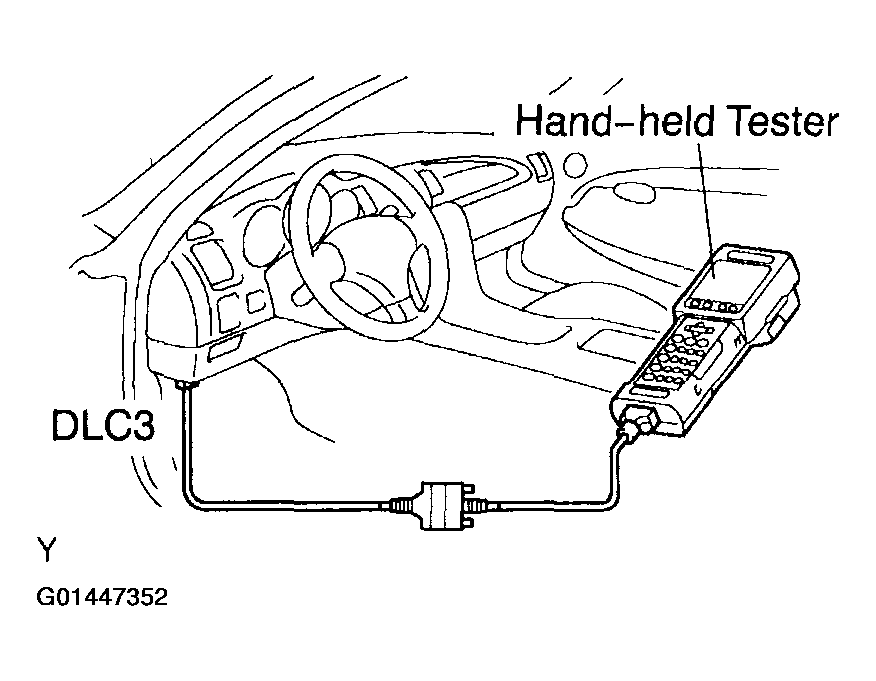 Hand-held Tester

DLC3

Y

G01447352