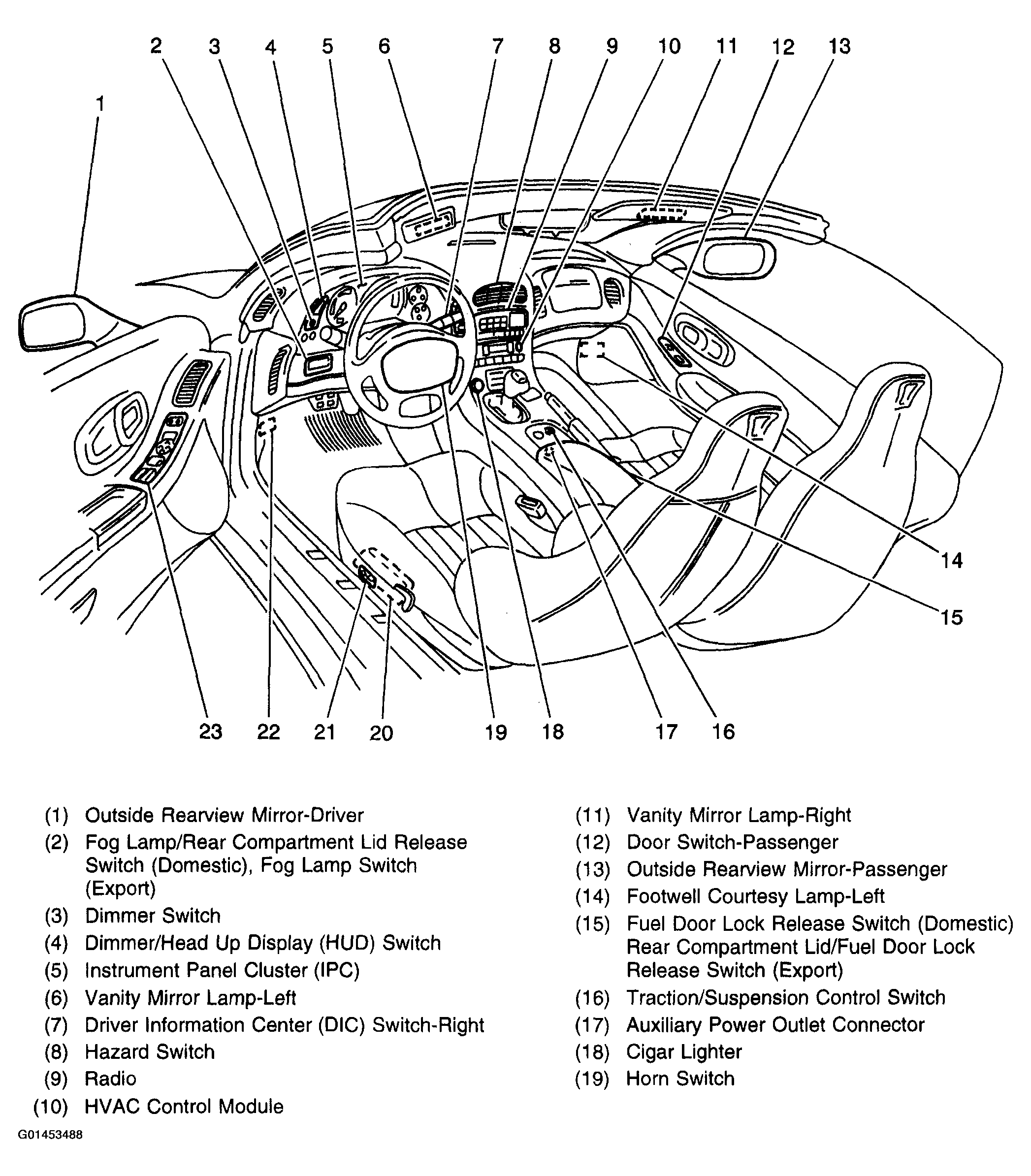 2 3 4 5 6 7 8 9 10 11 12 13

1

14

15

23 22 21 20 19 18 17 16

(1) Outside Rearview Mirror-Driver
(2) Fog Lamp/Rear Compartment Lid Release Switch (Domestic), Fog Lamp Switch (Export)
(3) Dimmer Switch
(4) Dimmer/Head Up Display (HUD) Switch
(5) Instrument Panel Cluster (IPC)
(6) Vanity Mirror Lamp-Left
(7) Driver Information Center (DIC) Switch-Right
(8) Hazard Switch
(9) Radio
(10) HVAC Control Module

(11) Vanity Mirror Lamp-Right
(12) Door Switch-Passenger
(13) Outside Rearview Mirror-Passenger
(14) Footwell Courtesy Lamp-Left
(15) Fuel Door Lock Release Switch (Domestic) Rear Compartment Lid/Fuel Door Lock Release Switch (Export)
(16) Traction/Suspension Control Switch
(17) Auxiliary Power Outlet Connector
(18) Cigar Lighter
(19) Horn Switch

G01453488