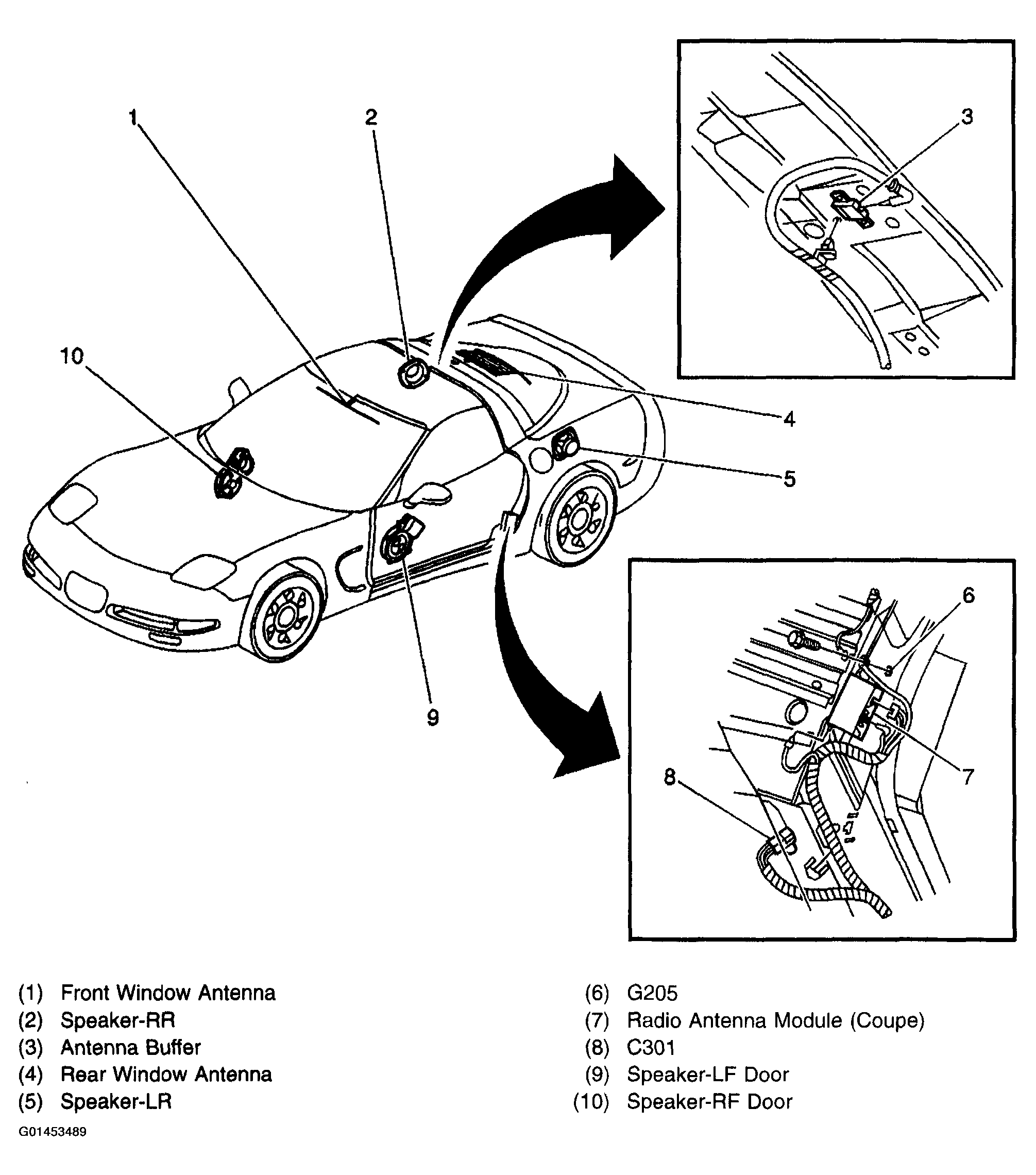 1
2
3
10
4
5
9
6
7
8

(1) Front Window Antenna
(2) Speaker-RR
(3) Antenna Buffer
(4) Rear Window Antenna
(5) Speaker-LR

(6) G205
(7) Radio Antenna Module (Coupe)
(8) C301
(9) Speaker-LF Door
(10) Speaker-RF Door

G01453489