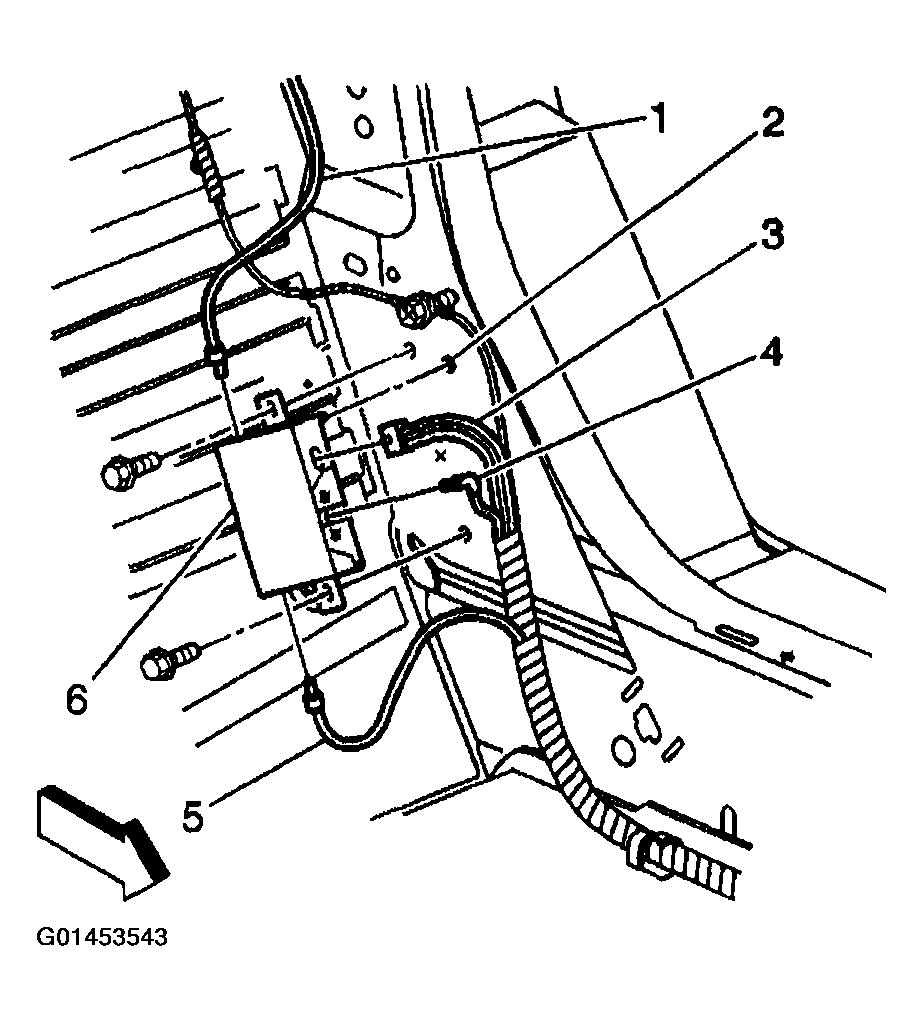 1
2
3
4
6
5
G01453543