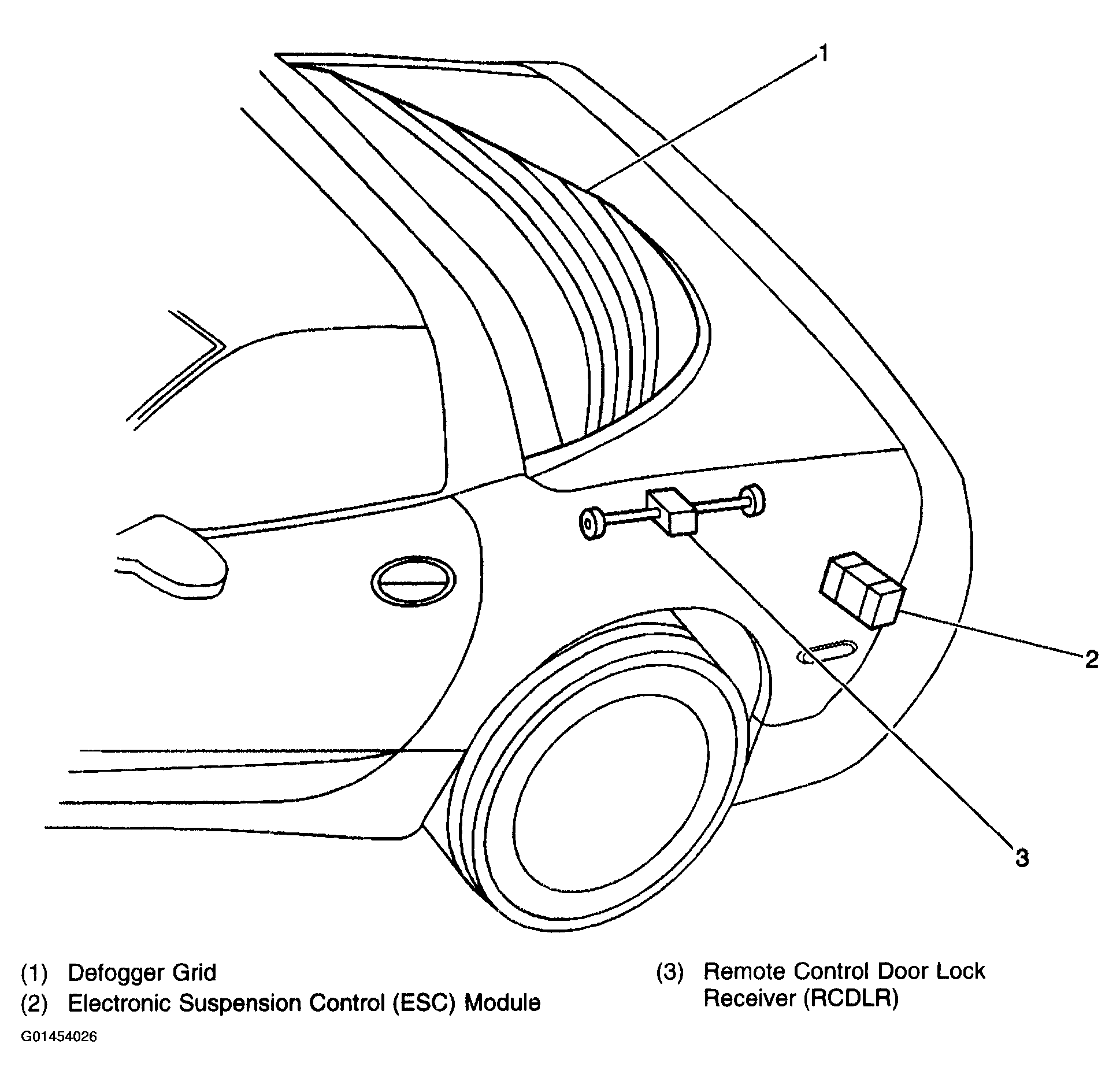 1

2

3

(1) Defogger Grid
(2) Electronic Suspension Control (ESC) Module

(3) Remote Control Door Lock Receiver (RCDLR)

G01454026