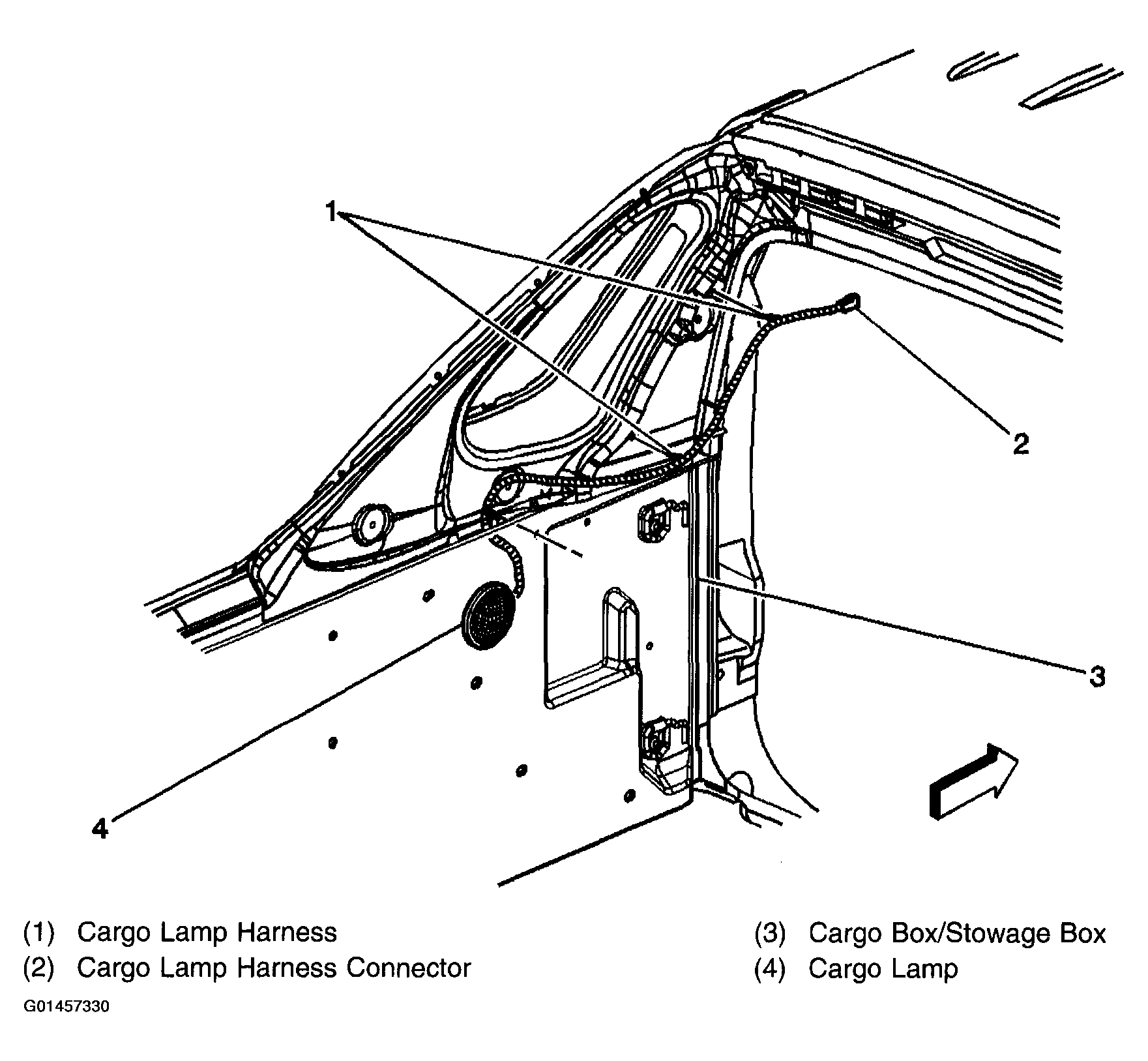 1

2

3

4

(1) Cargo Lamp Harness
(2) Cargo Lamp Harness Connector

(3) Cargo Box/Stowage Box
(4) Cargo Lamp

G01457330