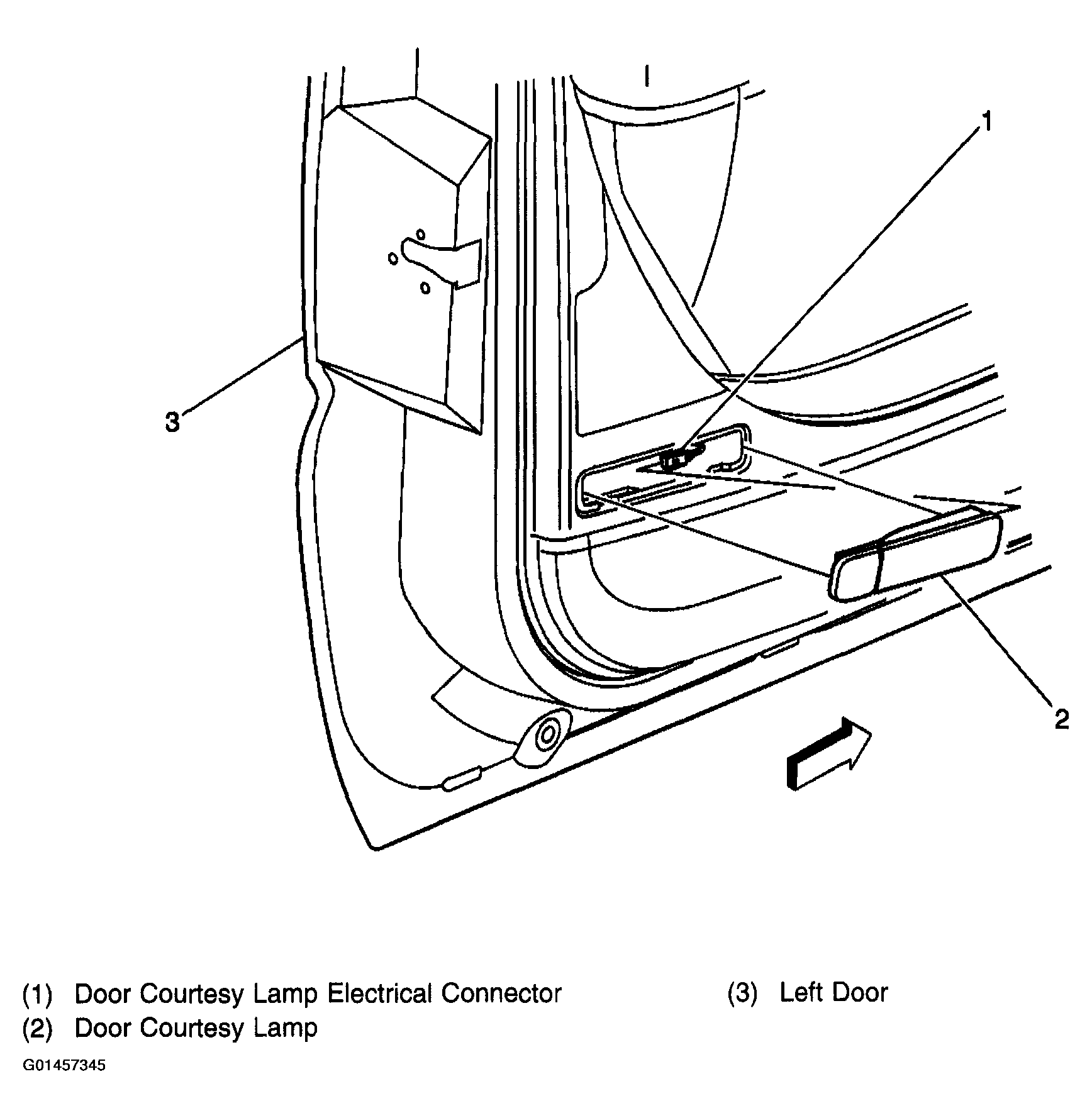 1

3

2

(1) Door Courtesy Lamp Electrical Connector
(2) Door Courtesy Lamp

(3) Left Door

G01457345