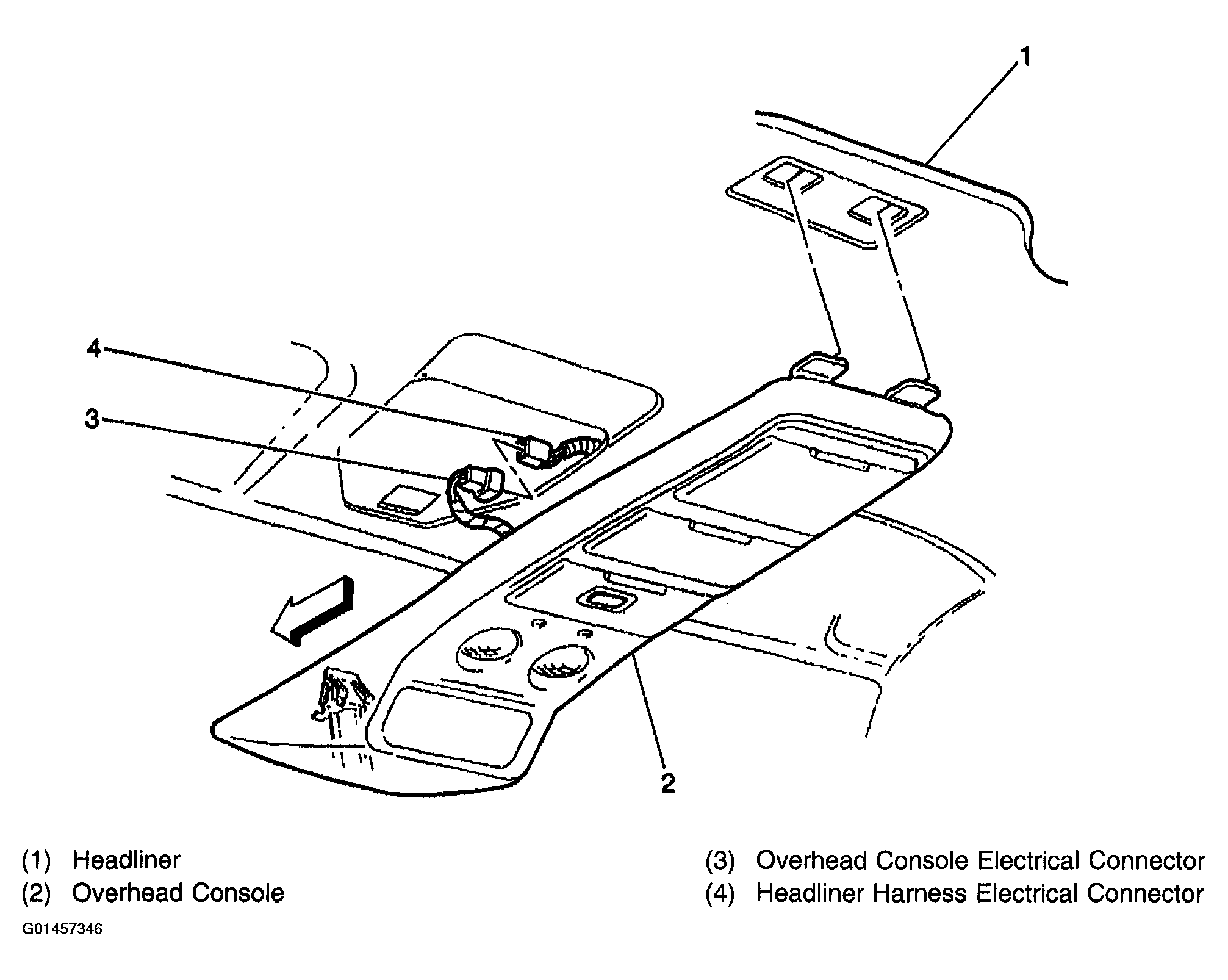 1

4

3

2

(1) Headliner
(2) Overhead Console

(3) Overhead Console Electrical Connector
(4) Headliner Harness Electrical Connector

G01457346