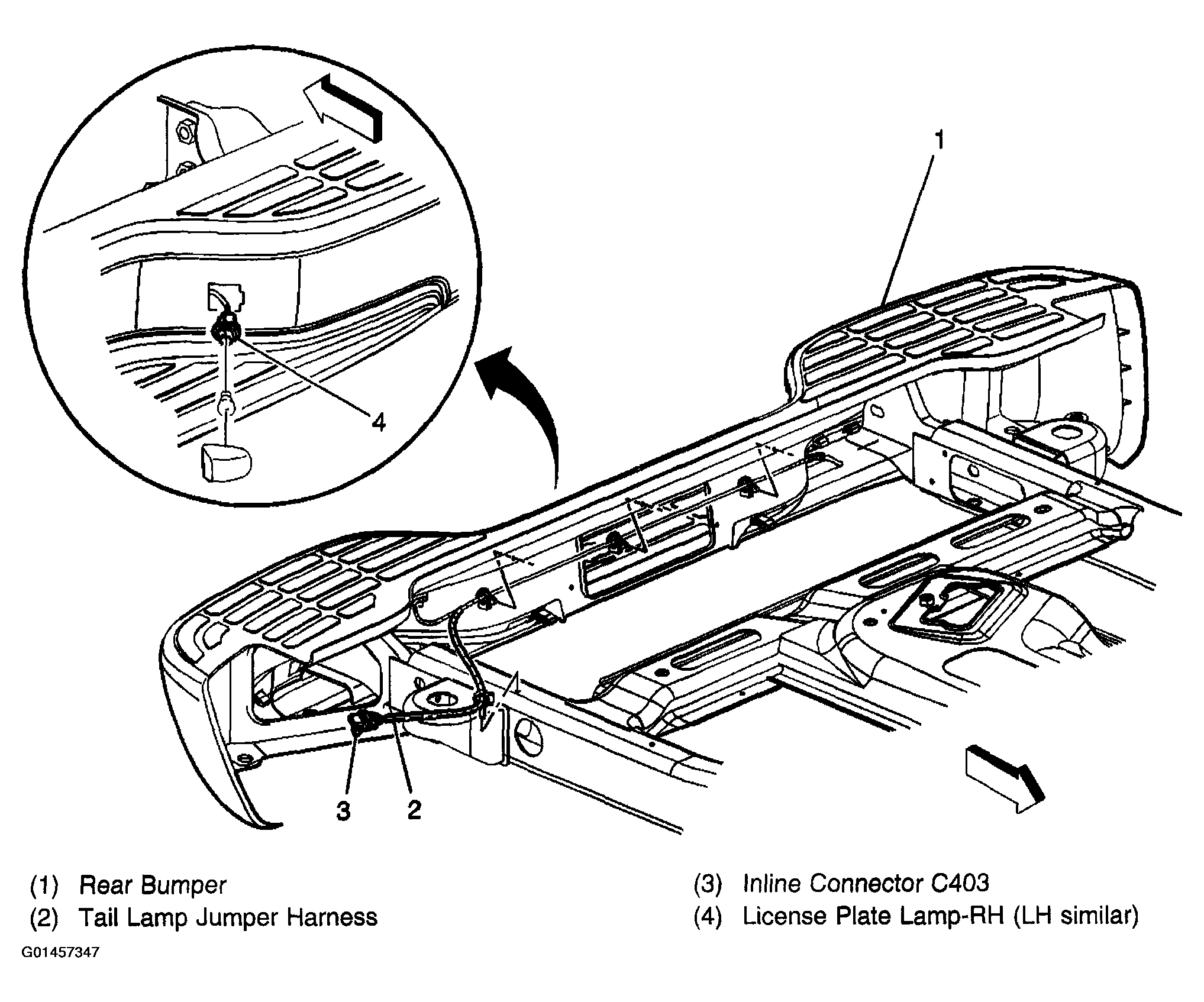 1

4

3 2

(1) Rear Bumper
(2) Tail Lamp Jumper Harness

(3) Inline Connector C403
(4) License Plate Lamp-RH (LH similar)

G01457347