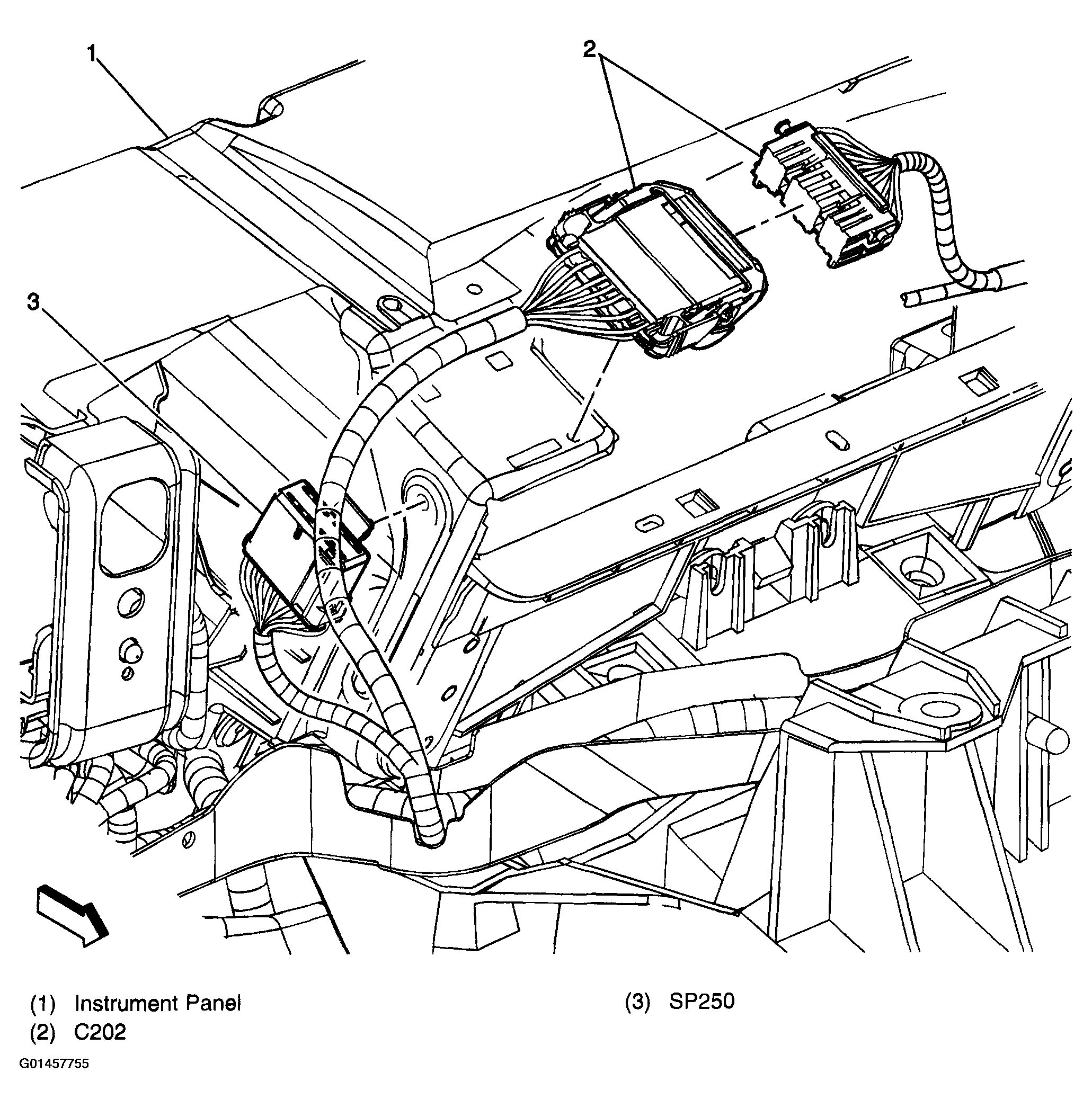 1

2

3

(1) Instrument Panel
(2) C202

(3) SP250

G01457755