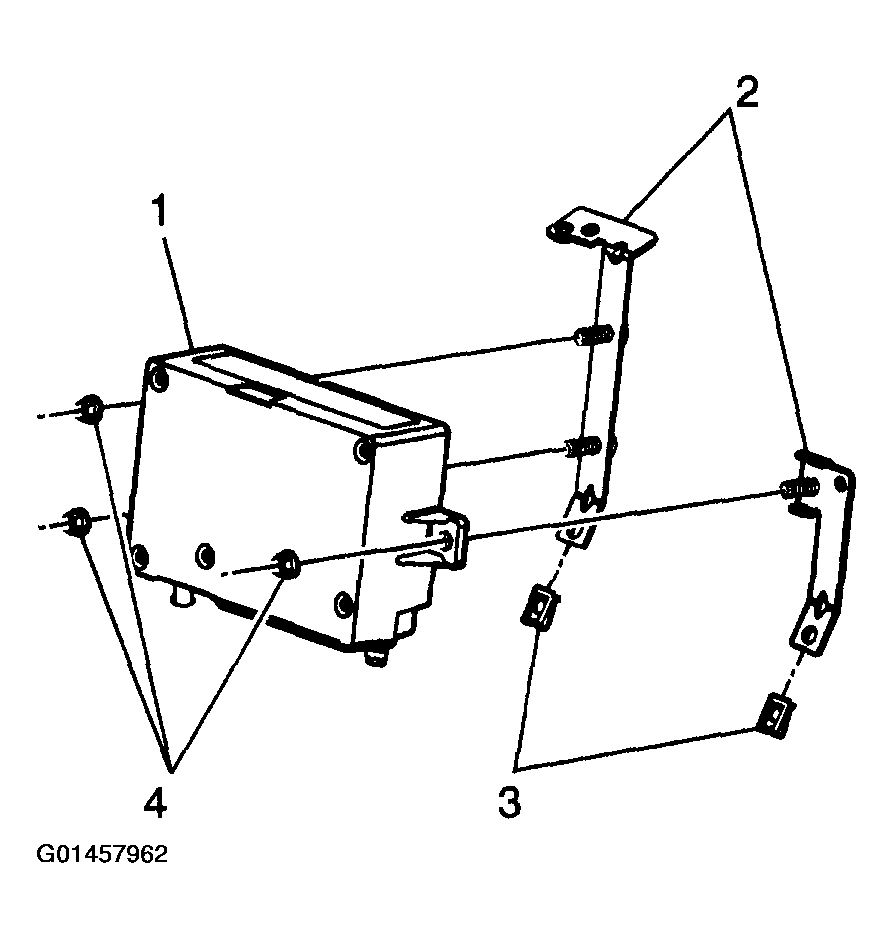 2
1
4
3
G01457962