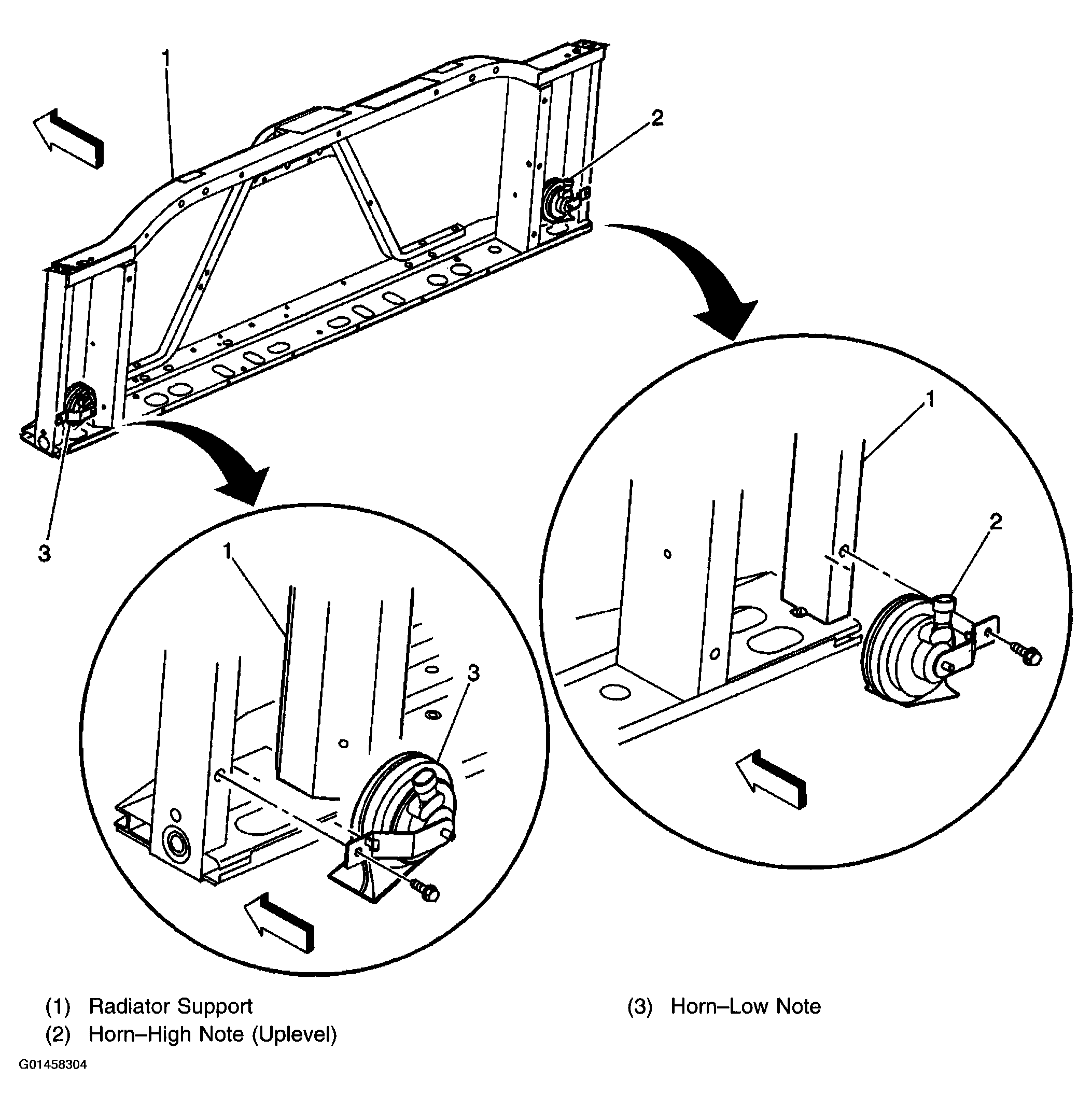 1

2

3

1

3

1

2

(1) Radiator Support

(2) Horn–High Note (Uplevel)

(3) Horn–Low Note

G01458304