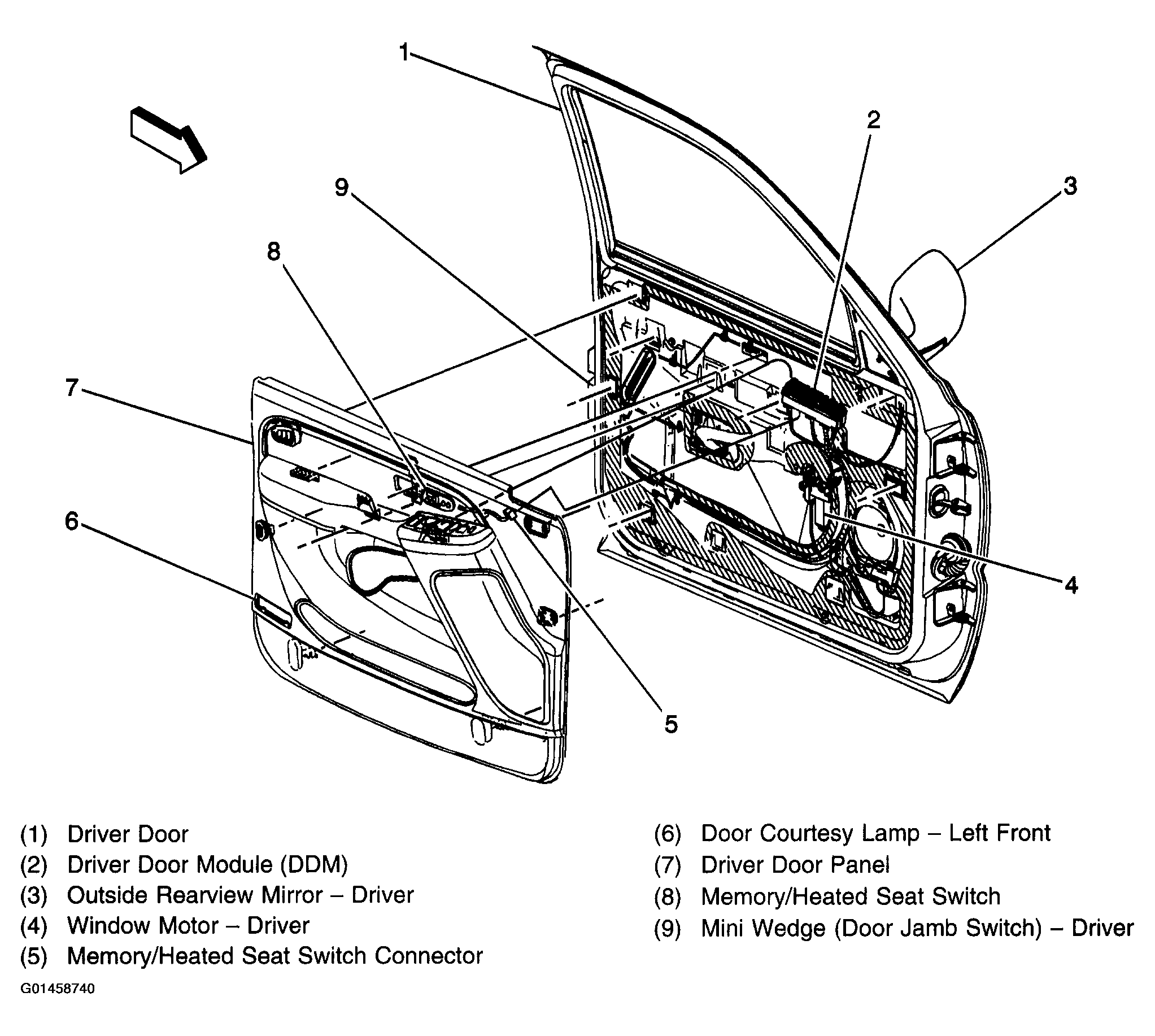 1
2
3
9
8
7
6
4
5

(1) Driver Door
(2) Driver Door Module (DDM)
(3) Outside Rearview Mirror – Driver
(4) Window Motor – Driver
(5) Memory/Heated Seat Switch Connector

(6) Door Courtesy Lamp – Left Front
(7) Driver Door Panel
(8) Memory/Heated Seat Switch
(9) Mini Wedge (Door Jamb Switch) – Driver

G01458740