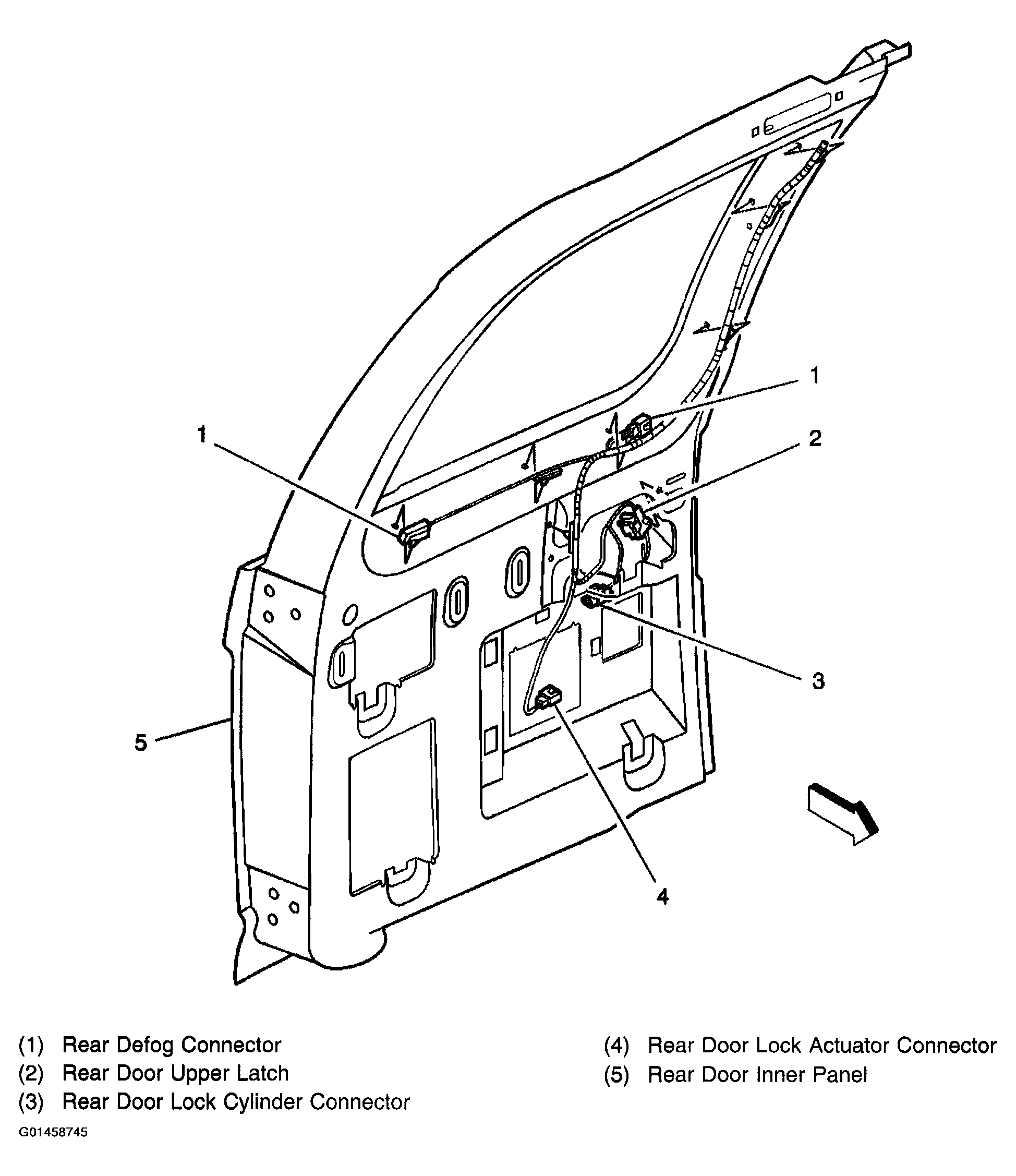 1

1

2

3

5

4

(1) Rear Defog Connector
(2) Rear Door Upper Latch
(3) Rear Door Lock Cylinder Connector

(4) Rear Door Lock Actuator Connector
(5) Rear Door Inner Panel

G01458745