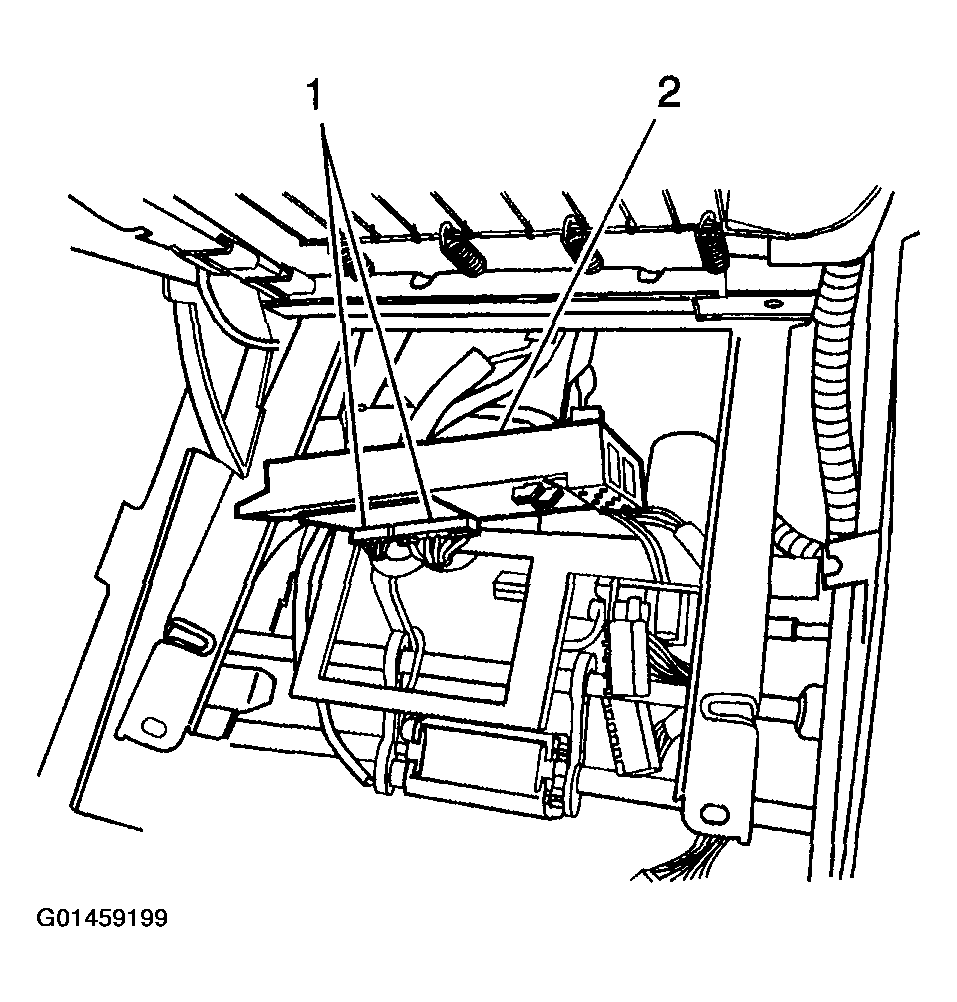 1
2
G01459199