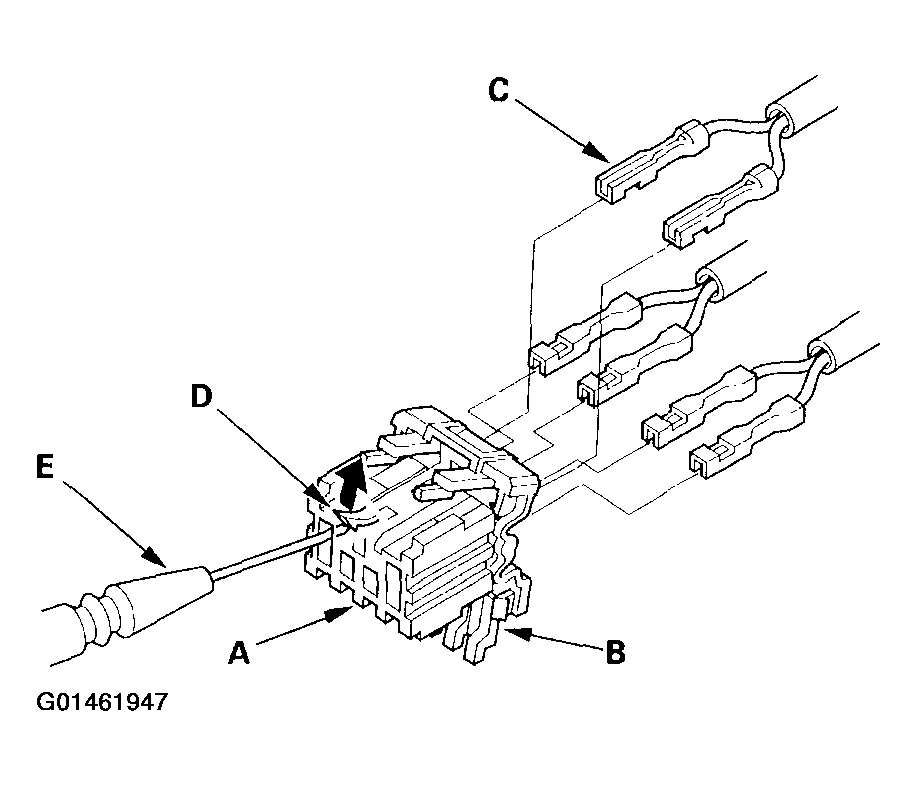 C

D

E

A

B

G01461947