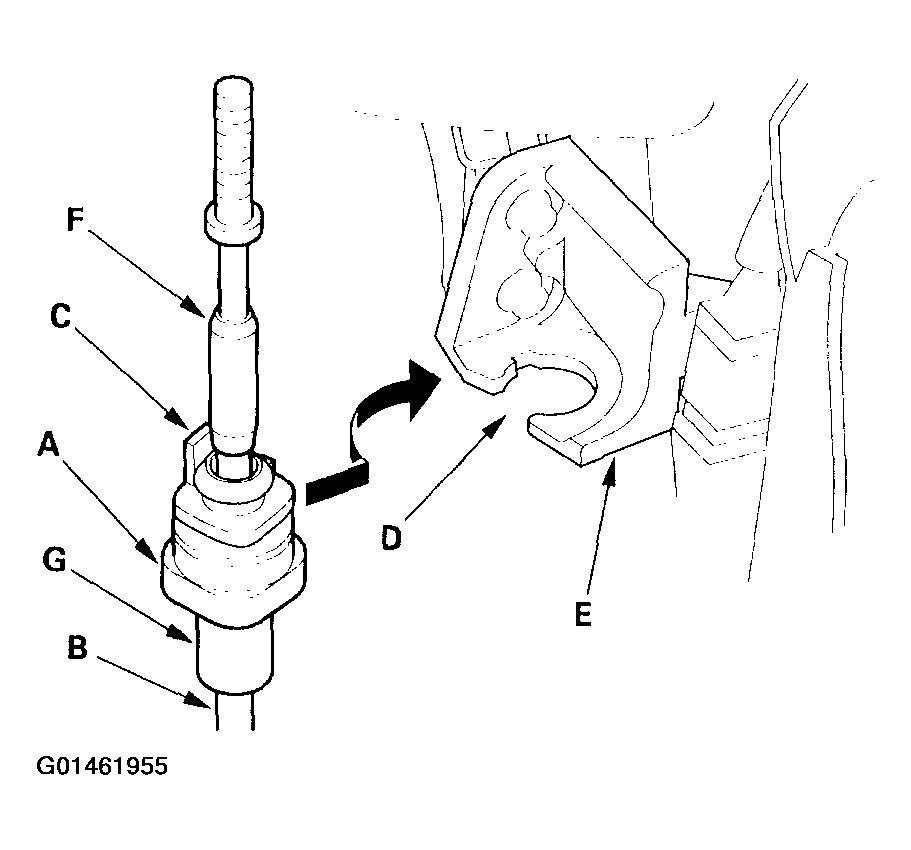 F
C
A
G
B
D
E
G01461955